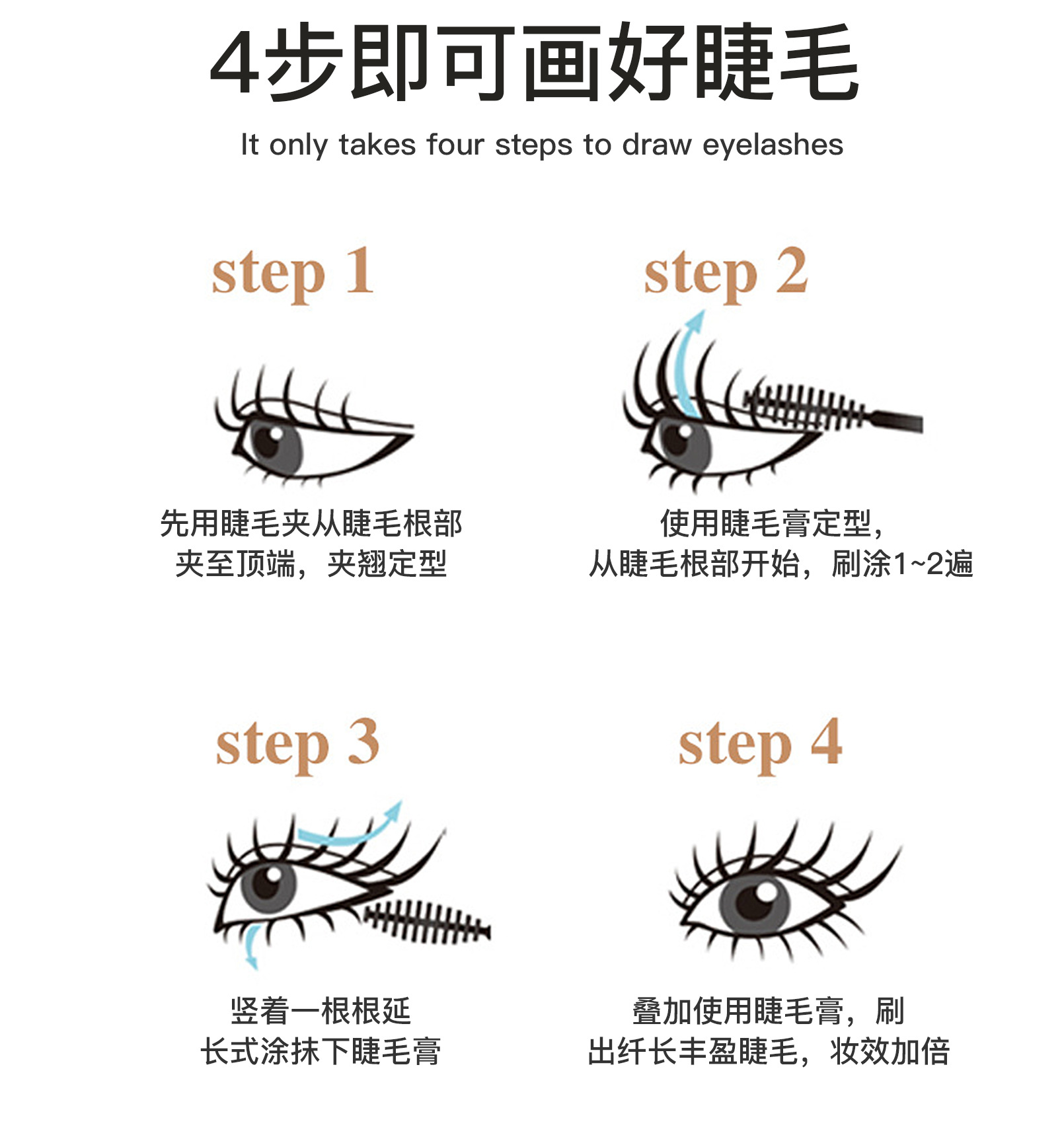 4步即可画好睫毛

It only takes four steps to draw eyelashes

step 1

先用睫毛夹从睫毛根部夹至顶端，夹翘定型

step 2

使用睫毛膏定型，从睫毛根部开始，刷涂1~2遍

step 3

竖着一根根延长式涂抹下睫毛膏

step 4

叠加使用睫毛膏，刷出纤长丰盈睫毛，妆效加倍