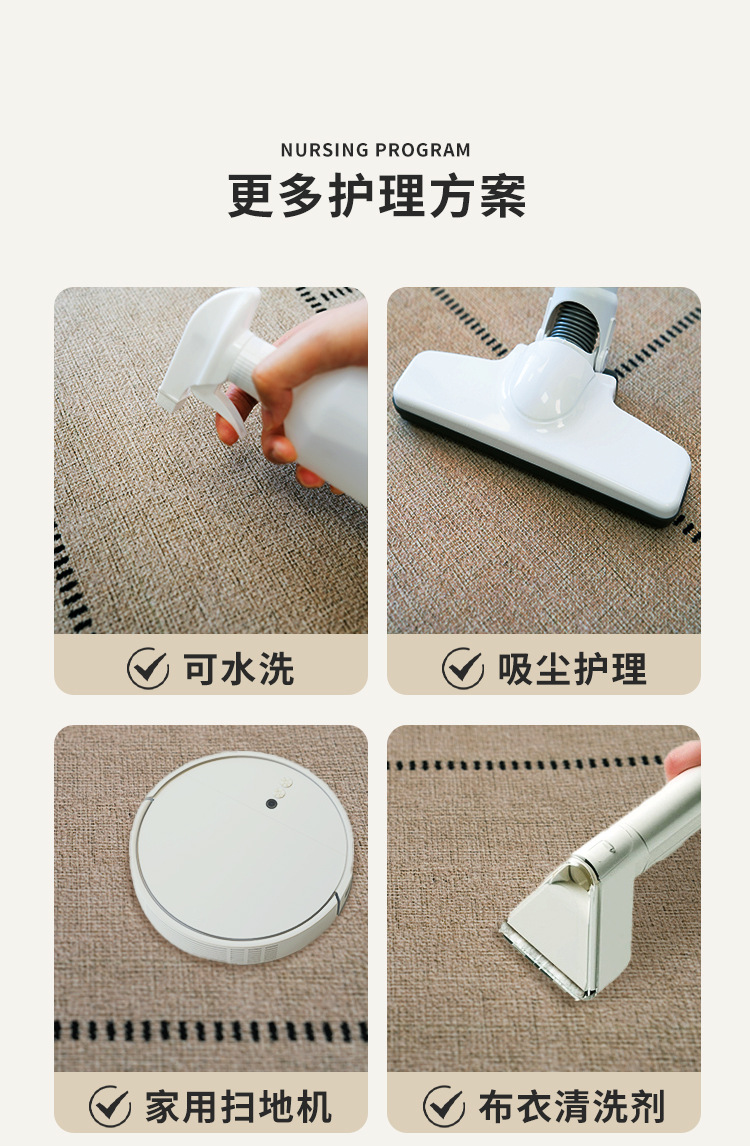 NURSING PROGRAM
更多护理方案

可水洗

吸尘护理

家用扫地机

布衣清洗剂