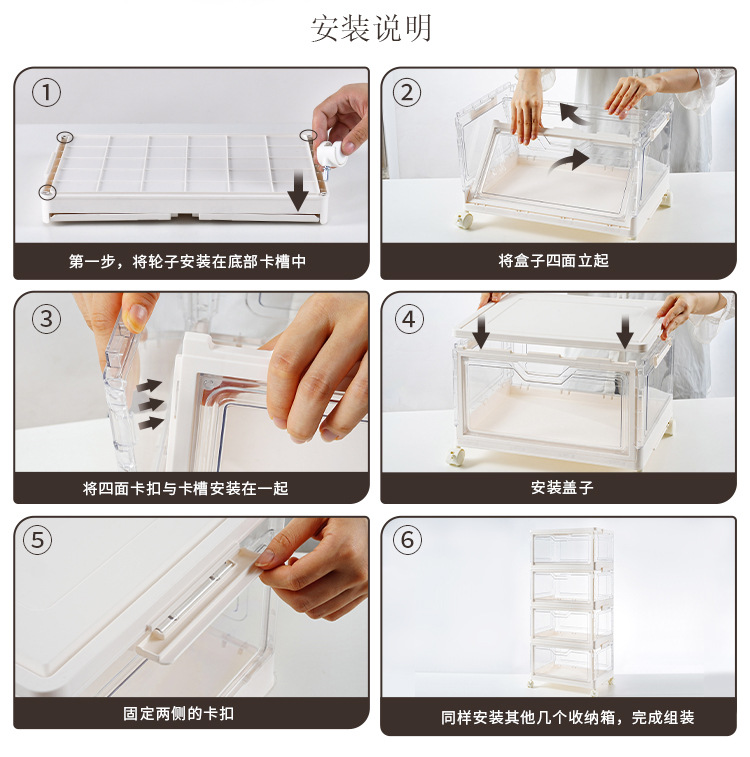 安装说明

①

第一步，将轮子安装在底部卡槽中

②

将盒子四面立起

③

将四面卡扣与卡槽安装在一起

④

安装盖子

⑤

固定两侧的卡扣

⑥

同样安装其他几个收纳箱，完成组装