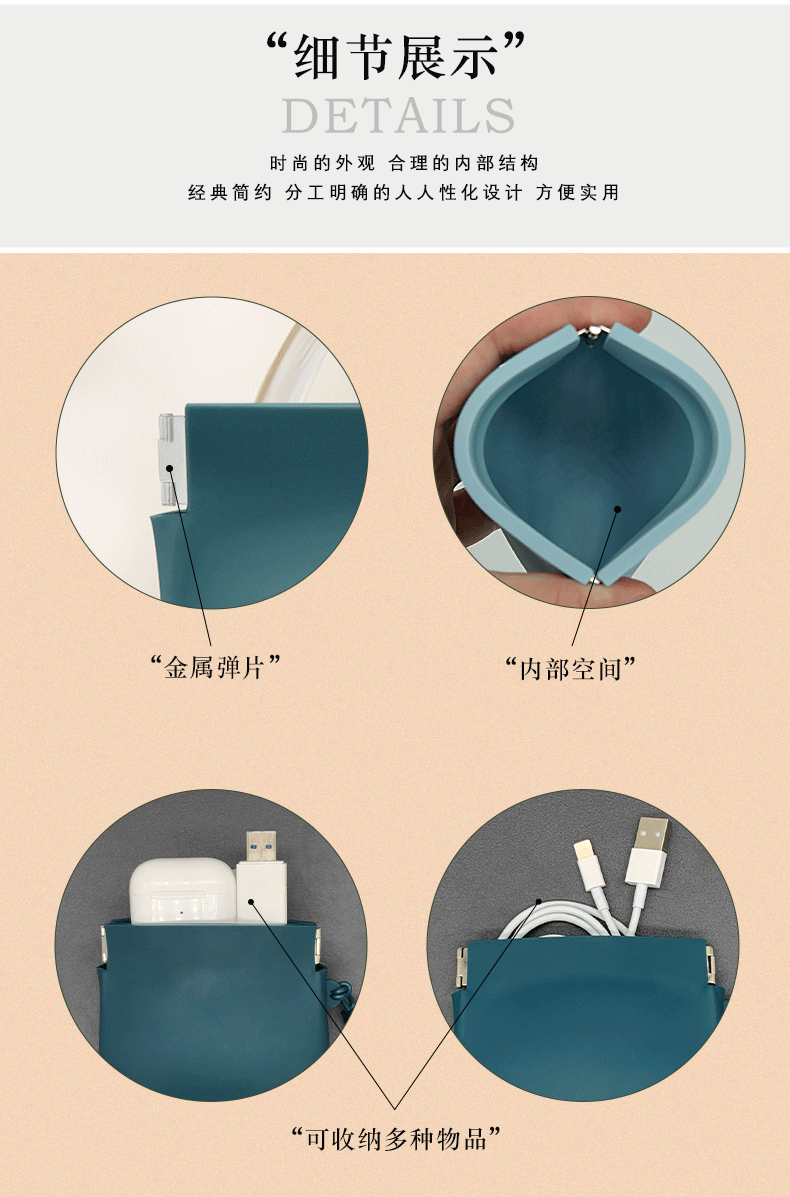 “细节展示”
DETAILS
时尚的外观 合理的内部结构
经典简约 分工明确的人人性化设计 方便实用

“金属弹片”

“内部空间”

“可收纳多种物品”