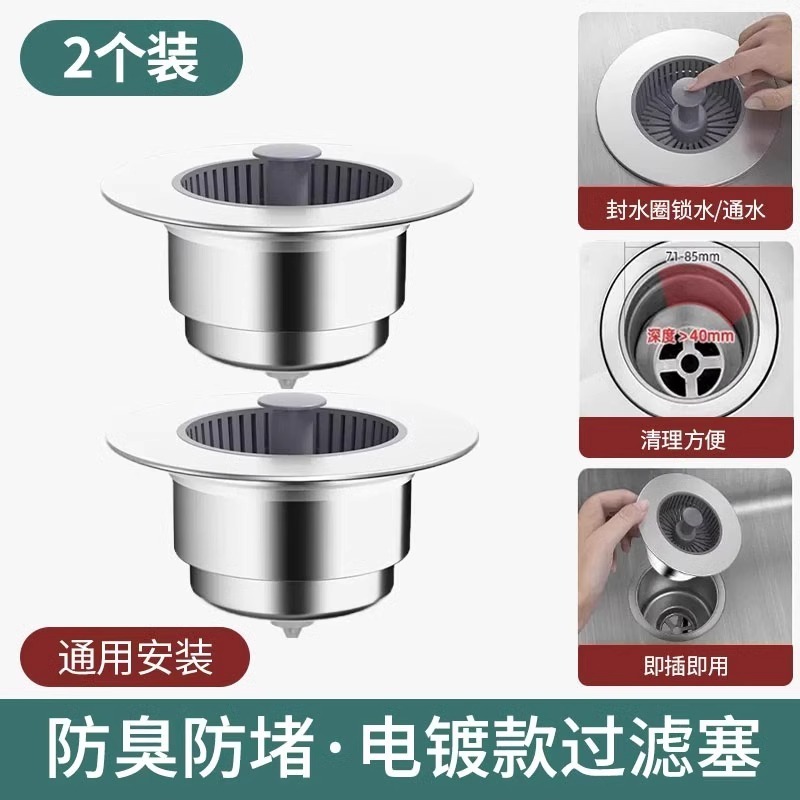 2个装

封水圈锁水/通水

71-85mm

深度>40mm

清理方便

即插即用

通用安装

防臭防堵·电镀款过滤塞