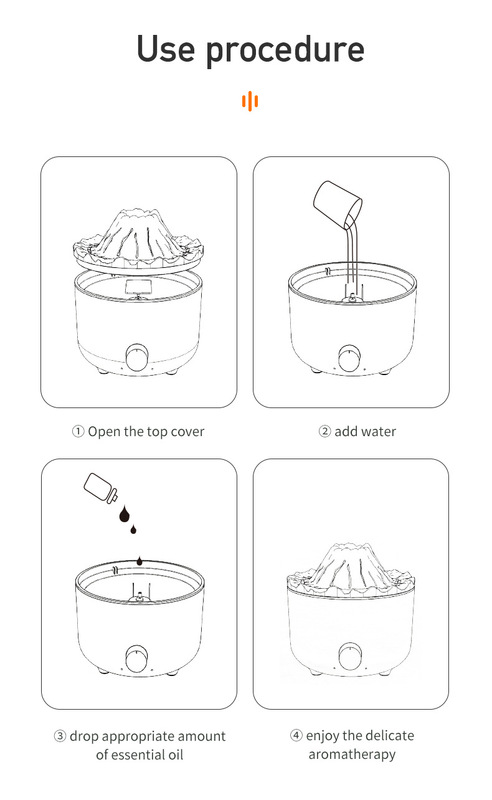 Use procedure

① Open the top cover

② add water

③ drop appropriate amount of essential oil

④ enjoy the delicate aromatherapy