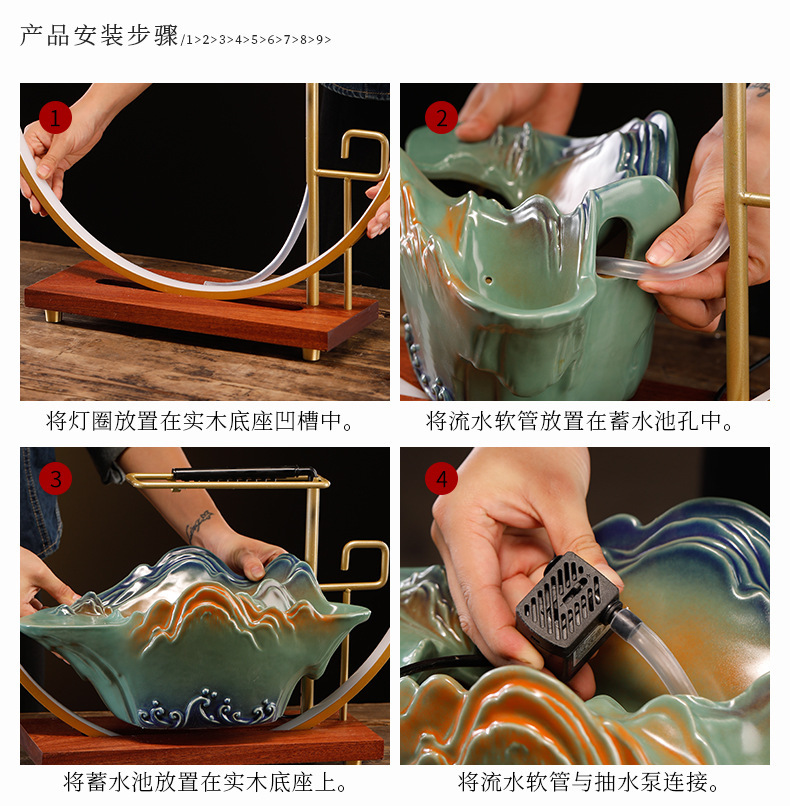 产品安装步骤/1>2>3>4>5>6>7>8>9>

1

将灯圈放置在实木底座凹槽中。

2

将流水软管放置在蓄水池孔中。

3

将蓄水池放置在实木底座上。

4

将流水软管与抽水泵连接。