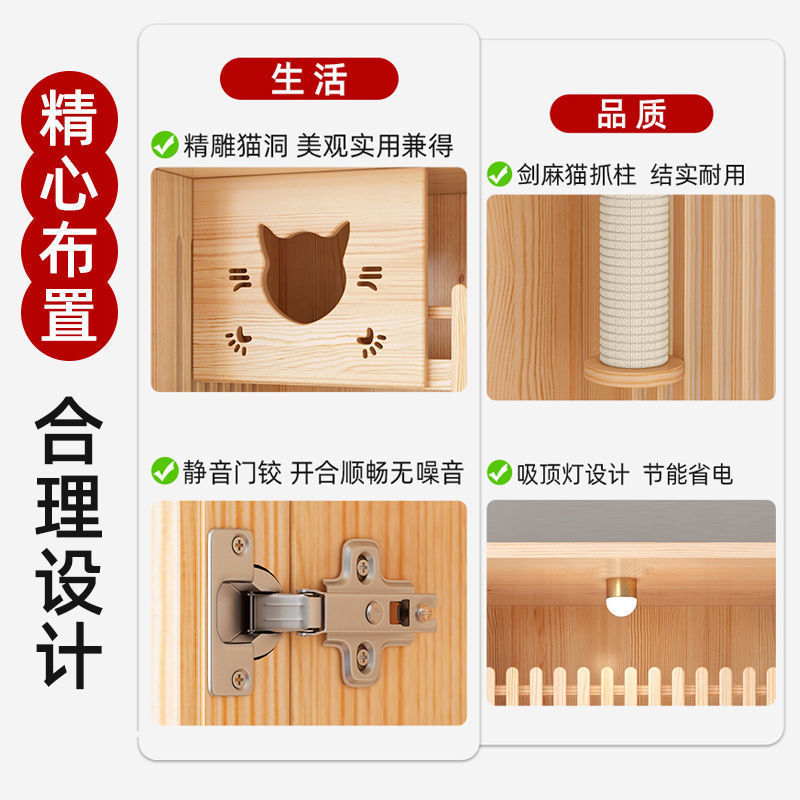 精心布置

合理设计

生活

精雕猫洞 美观实用兼得

静音门铰 开合顺畅无噪音

品质

剑麻猫抓柱 结实耐用

吸顶灯设计 节能省电