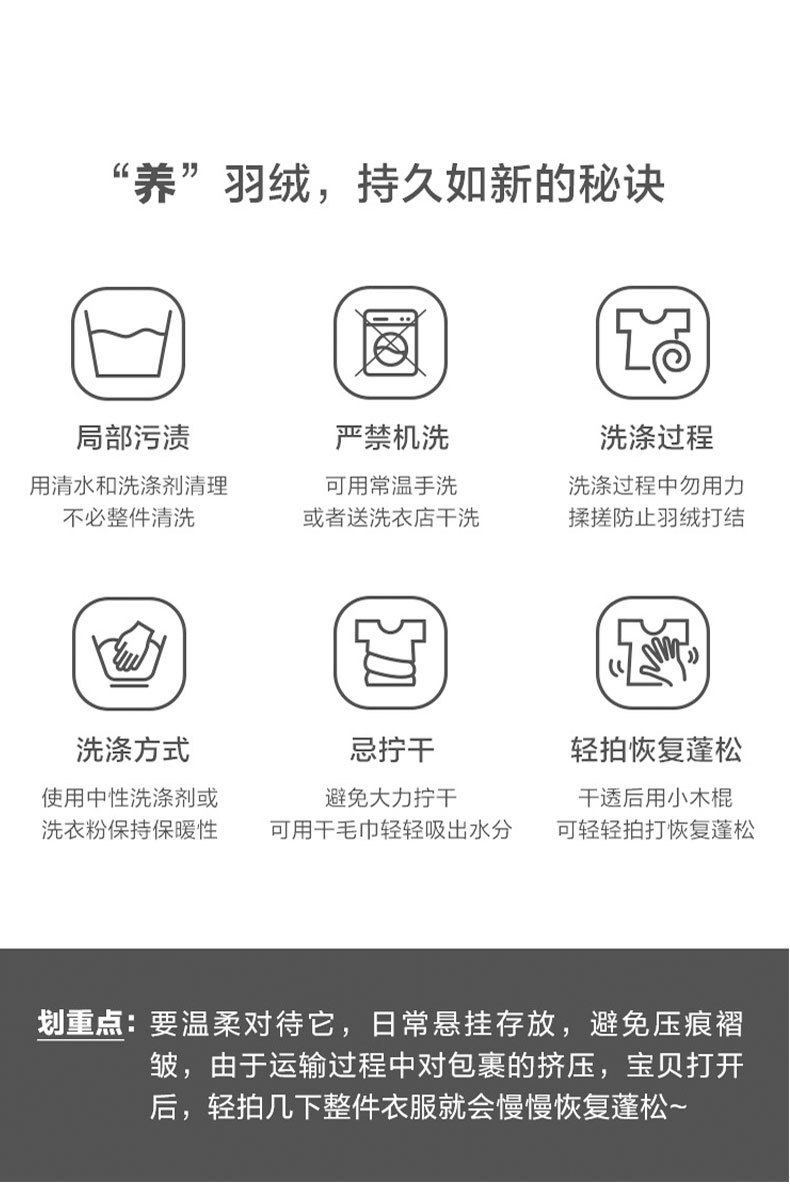 “养”羽绒，持久如新的秘诀

局部污渍
用清水和洗涤剂清理
不必整件清洗

严禁机洗
可用常温手洗
或者送洗衣店干洗

洗涤过程
洗涤过程中勿用力
揉搓防止羽绒打结

洗涤方式
使用中性洗涤剂或
洗衣粉保持保暖性

忌拧干
避免大力拧干
可用干毛巾轻轻吸出水分

轻拍恢复蓬松
干透后用小木棍
可轻轻拍打恢复蓬松

划重点：要温柔对待它，日常悬挂存放，避免压痕褶皱，由于运输过程中对包裹的挤压，宝贝打开后，轻拍几下整件衣服就会慢慢恢复蓬松~