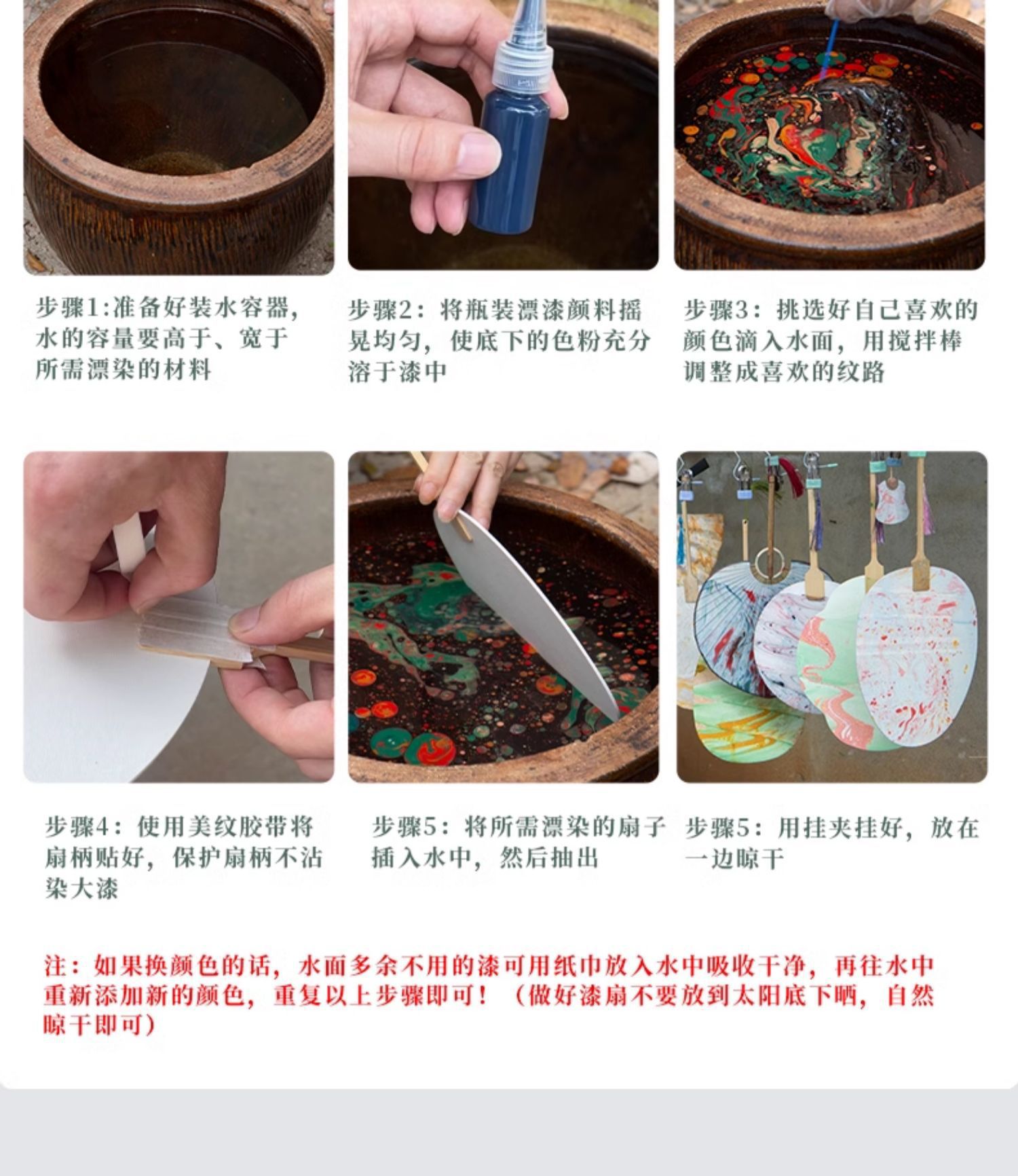 步骤1:准备好装水容器，水的容量要高于、宽于所需漂染的材料

步骤2：将瓶装漂漆颜料摇晃均匀，使底下的色粉充分溶于漆中

步骤3：挑选好自己喜欢的颜色滴入水面，用搅拌棒调整成喜欢的纹路

步骤4：使用美纹胶带将扇柄贴好，保护扇柄不沾染大漆

步骤5：将所需漂染的扇子插入水中，然后抽出

步骤5：用挂夹挂好，放在一边晾干

注：如果换颜色的话，水面多余不用的漆可用纸巾放入水中吸收干净，再往水中重新添加新的颜色，重复以上步骤即可！（做好漆扇不要放到太阳底下晒，自然晾干即可）