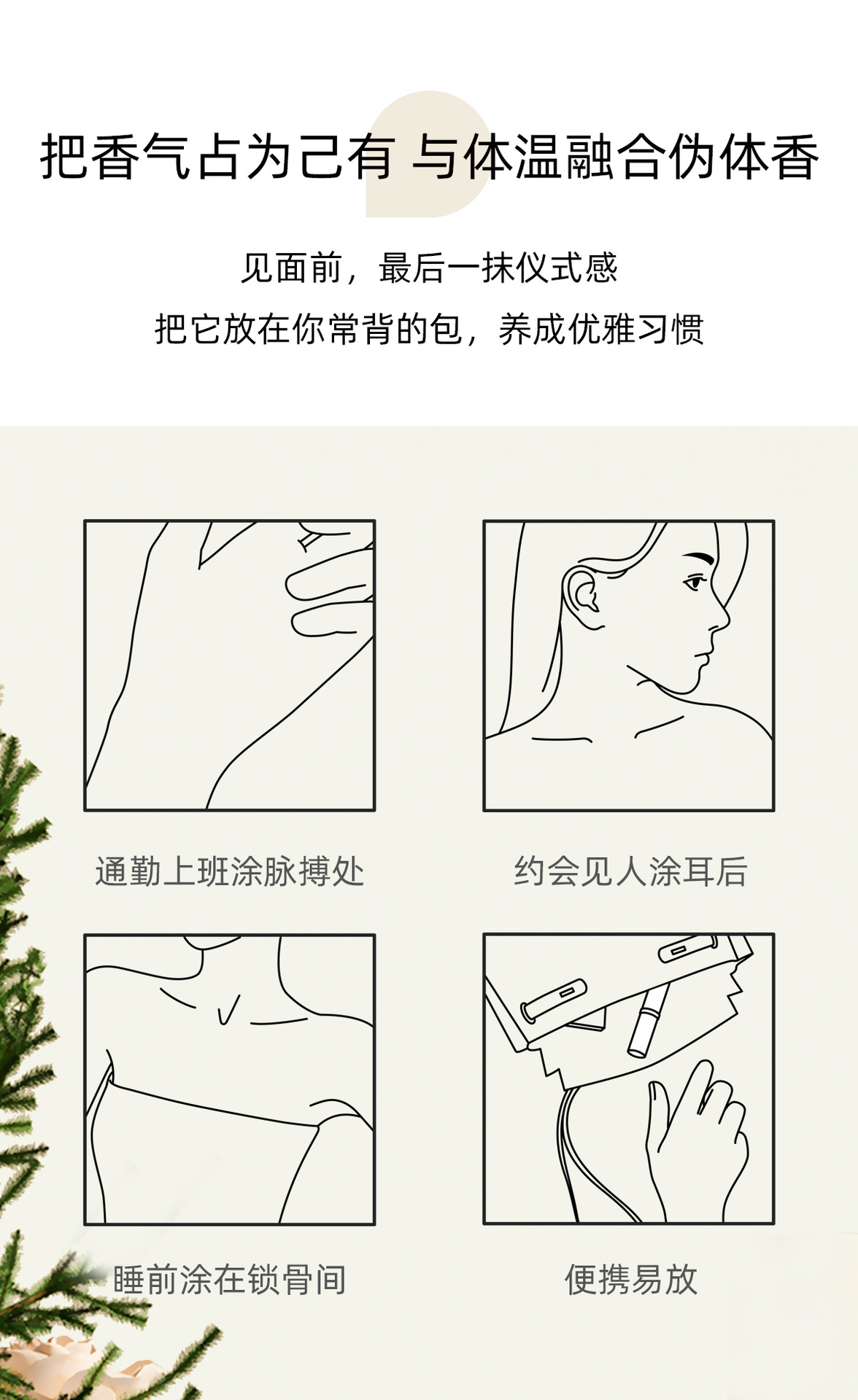 把香气占为己有 与体温融合伪体香

见面前，最后一抹仪式感
把它放在你常背的包，养成优雅习惯

通勤上班涂脉搏处

约会见人涂耳后

睡前涂在锁骨间

便携易放