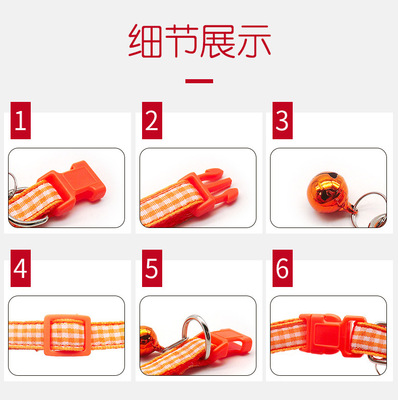 细节展示

1

2

3

4

5

6