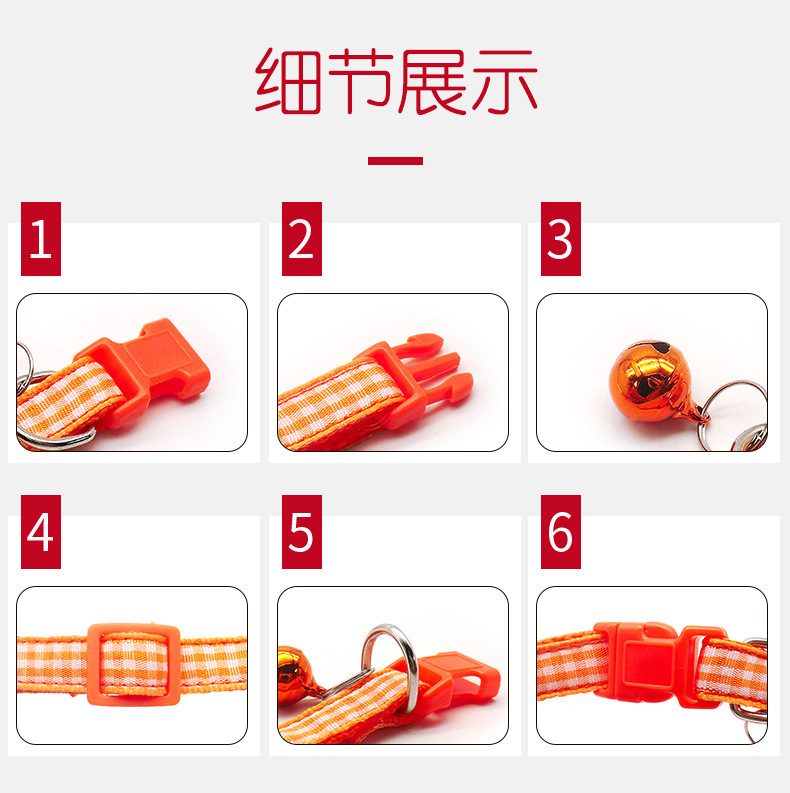 细节展示

1

2

3

4

5

6