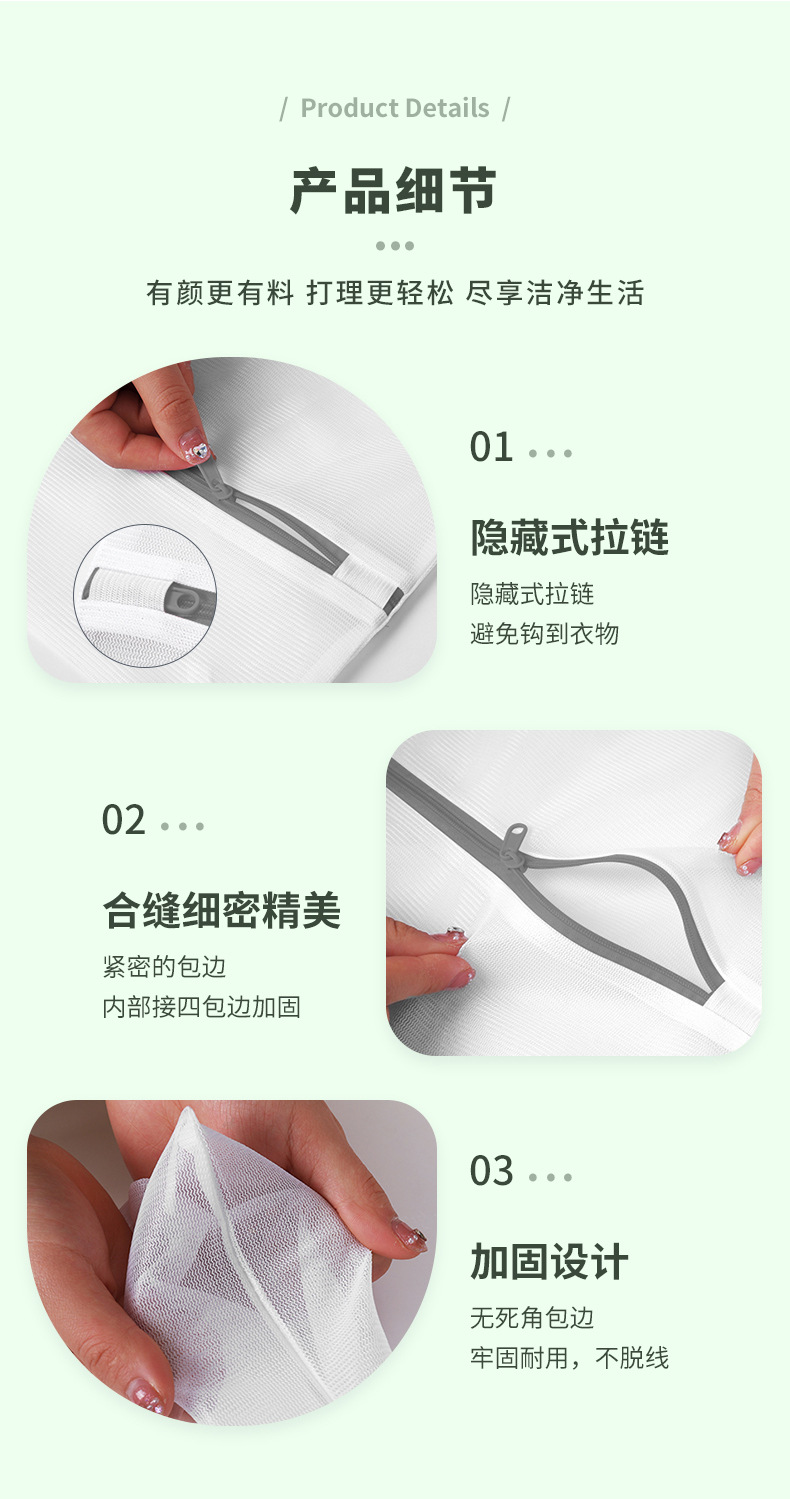 / Product Details /

产品细节

有颜更有料 打理更轻松 尽享洁净生活

01

隐藏式拉链

隐藏式拉链
避免钩到衣物

02

合缝细密精美

紧密的包边
内部接四包边加固

03

加固设计

无死角包边
牢固耐用，不脱线