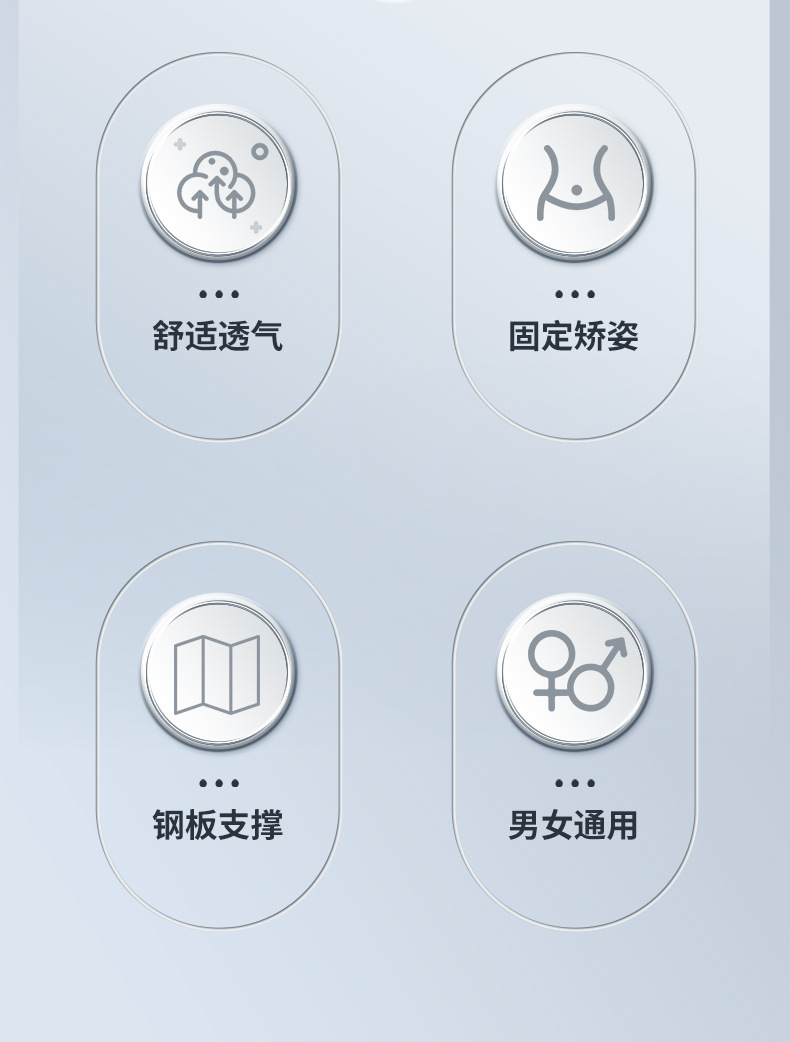 舒适透气

固定矫姿

钢板支撑

男女通用