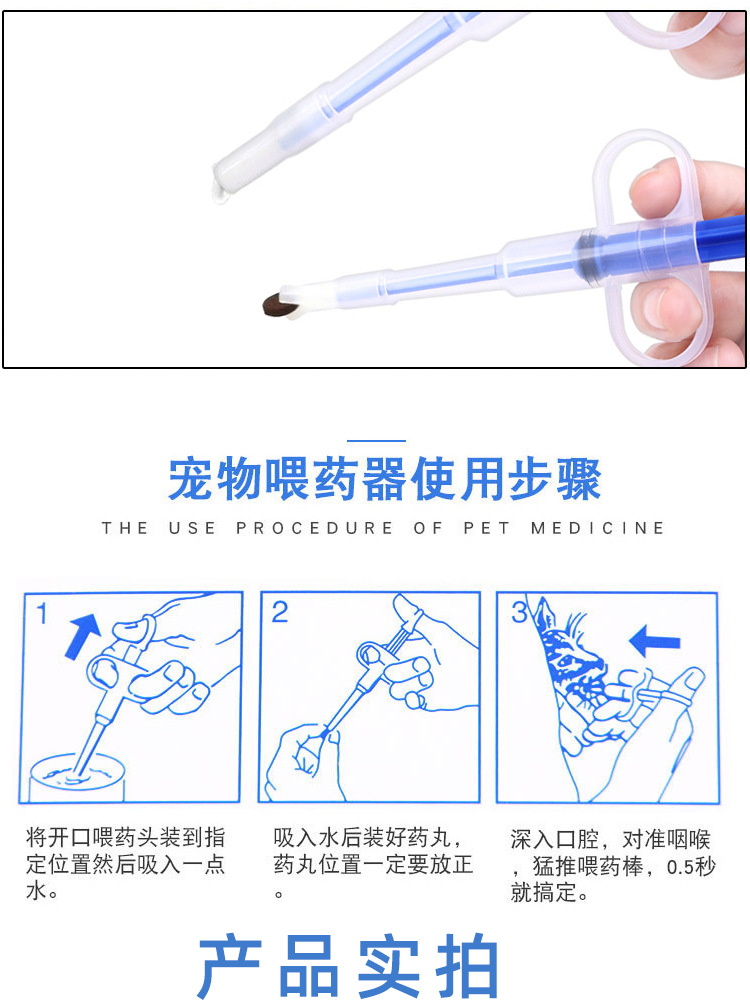 宠物喂药器使用步骤

THE USE PROCEDURE OF PET MEDICINE

1

2

3

将开口喂药头装到指定位置然后吸入一点水。

吸入水后装好药丸，药丸位置一定要放正。

深入口腔，对准咽喉，猛推喂药棒，0.5秒就搞定。

产品实拍