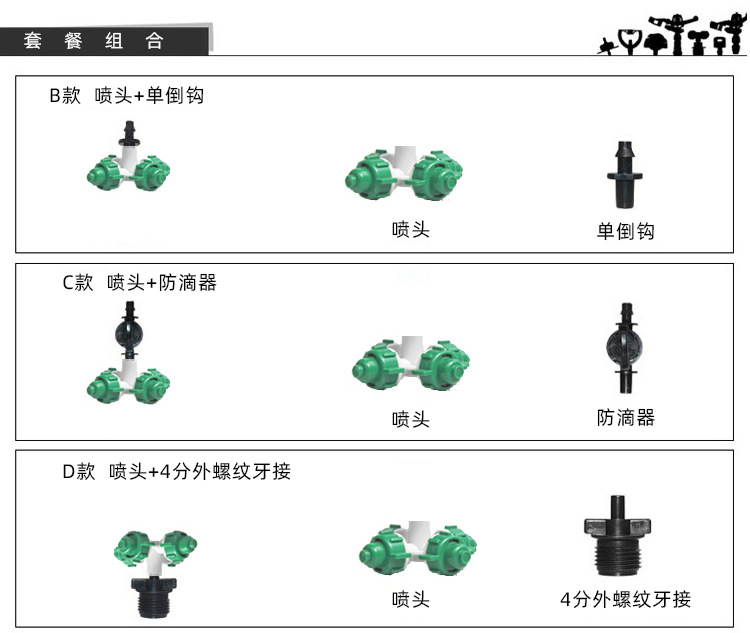 套 餐 组 合

B款 喷头+单倒钩

喷头

单倒钩

C款 喷头+防滴器

喷头

防滴器

D款 喷头+4分外螺纹牙接

喷头

4分外螺纹牙接