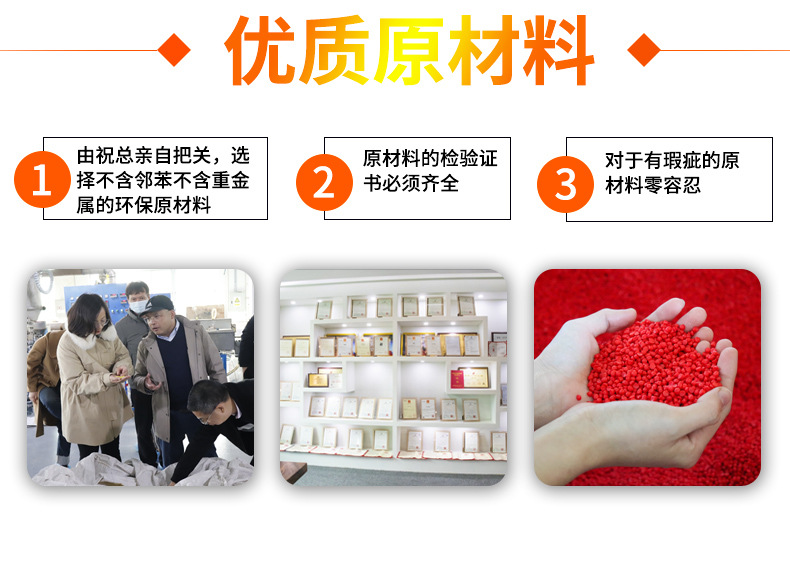 优质原材料

1
由祝总亲自把关，选择不含邻苯不含重金属的环保原材料

2
原材料的检验证书必须齐全

3
对于有瑕疵的原材料零容忍