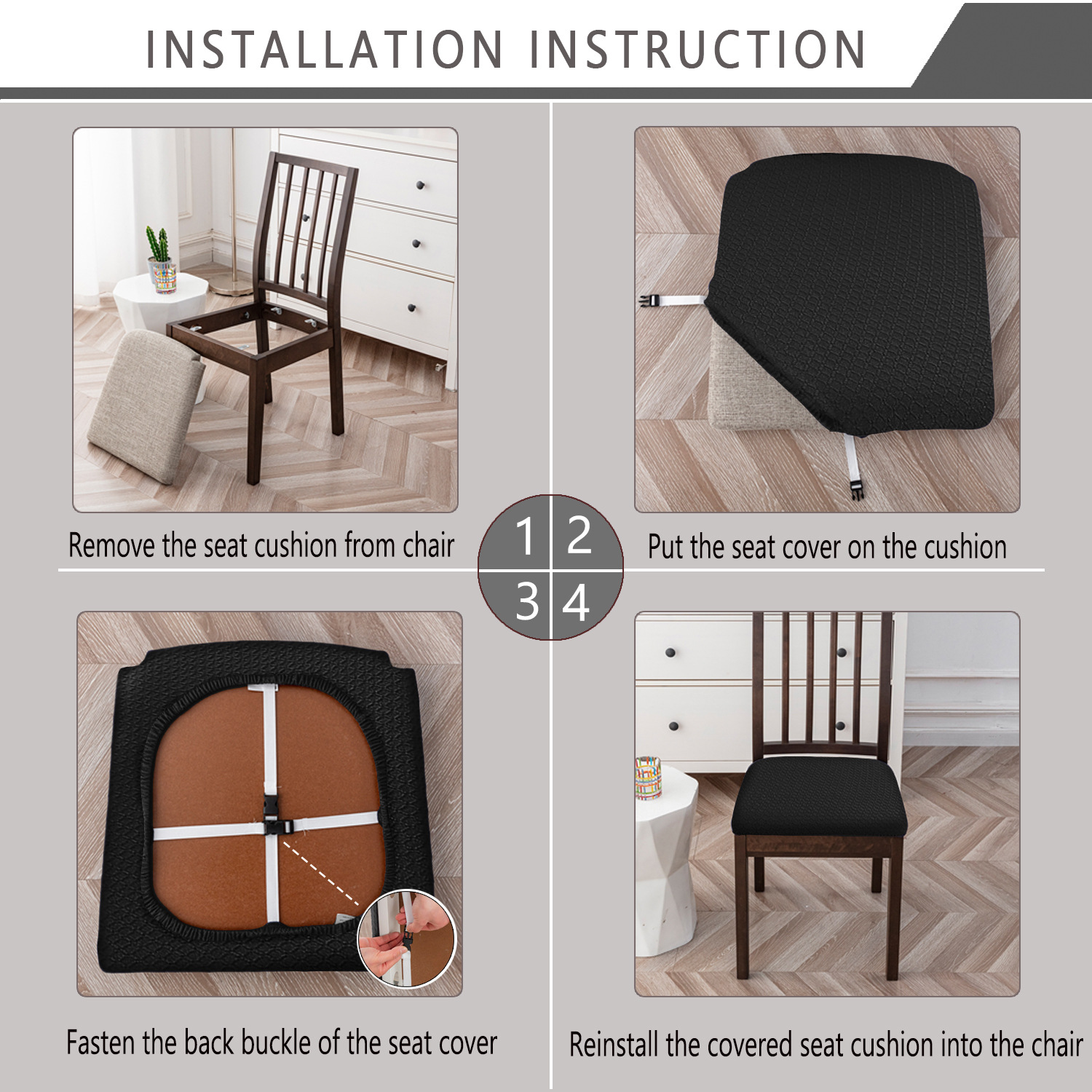 INSTALLATION INSTRUCTION

Remove the seat cushion from chair

1 2

Put the seat cover on the cushion

3 4

Fasten the back buckle of the seat cover

Reinstall the covered seat cushion into the chair