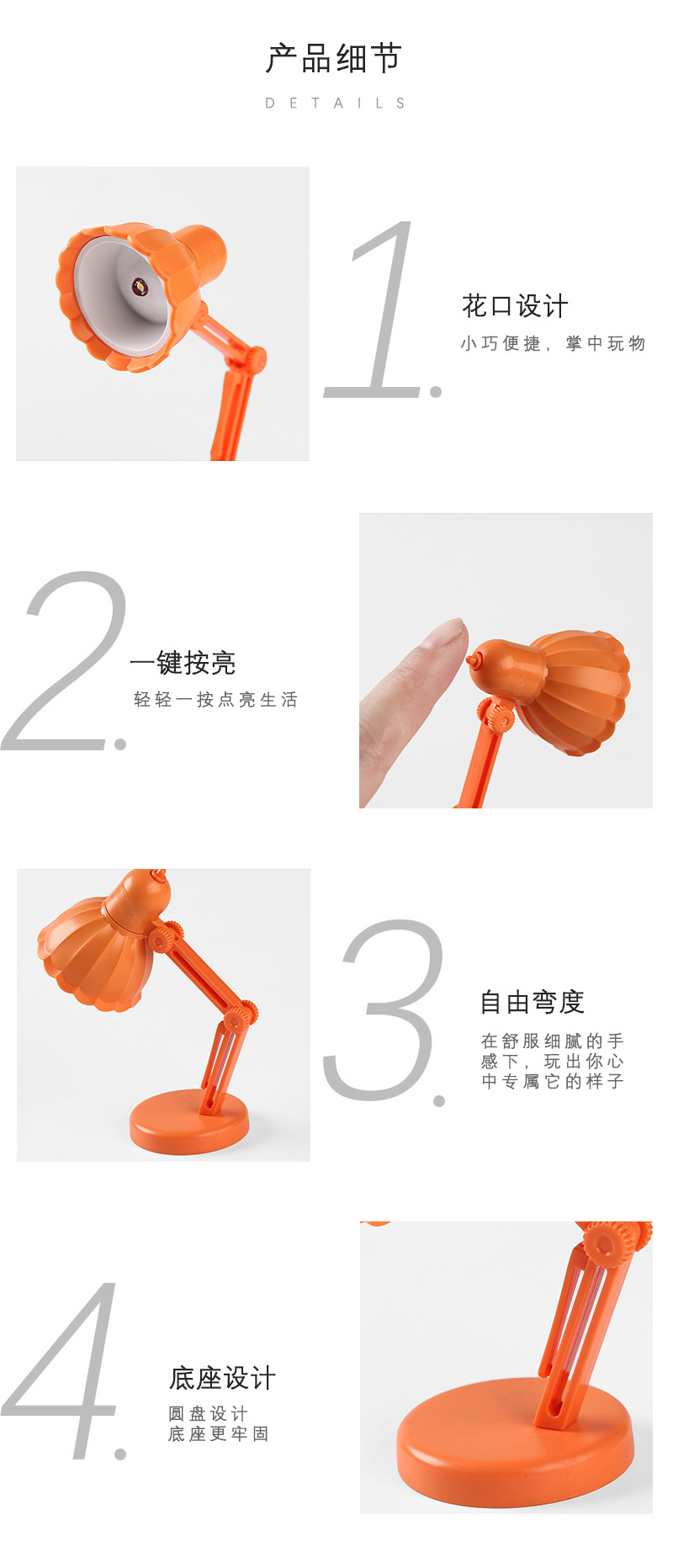 产品细节

DETAILS

1.

花口设计

小巧便捷，掌中玩物

2.

一键按亮

轻轻一按点亮生活

3.

自由弯度

在舒服细腻的手感下，玩出你心中专属它的样子

4.

底座设计

圆盘设计
底座更牢固