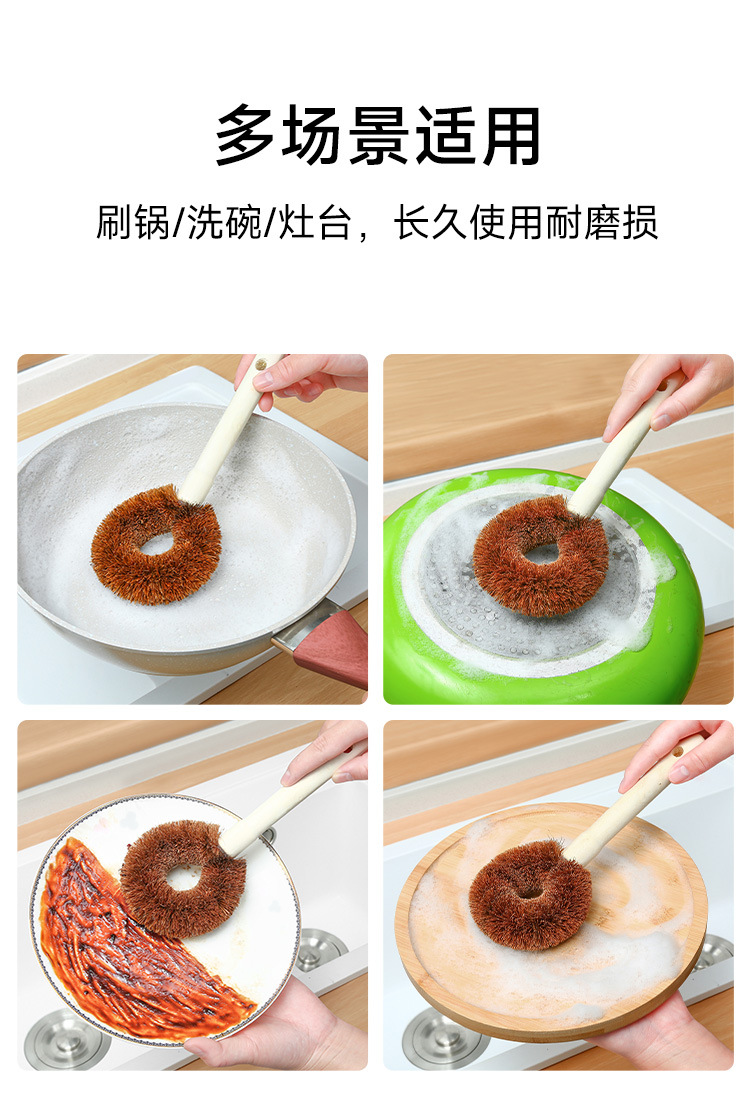 多场景适用

刷锅/洗碗/灶台，长久使用耐磨损