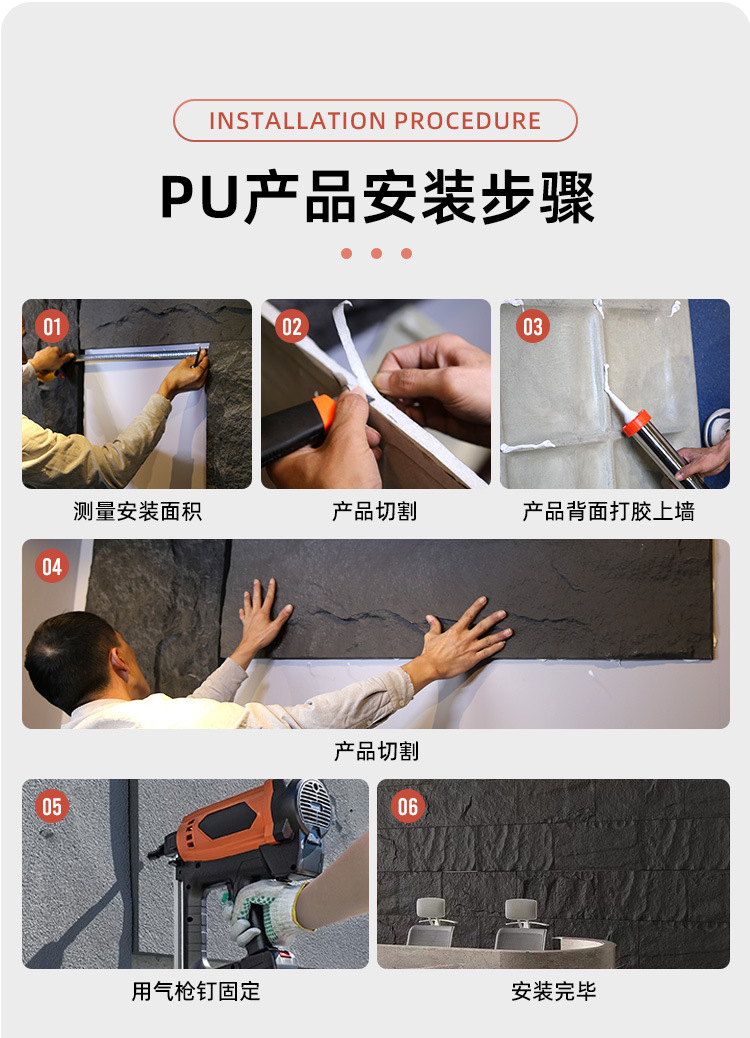 INSTALLATION PROCEDURE

PU产品安装步骤

01
测量安装面积

02
产品切割

03
产品背面打胶上墙

04
产品切割

05
用气枪钉固定

06
安装完毕