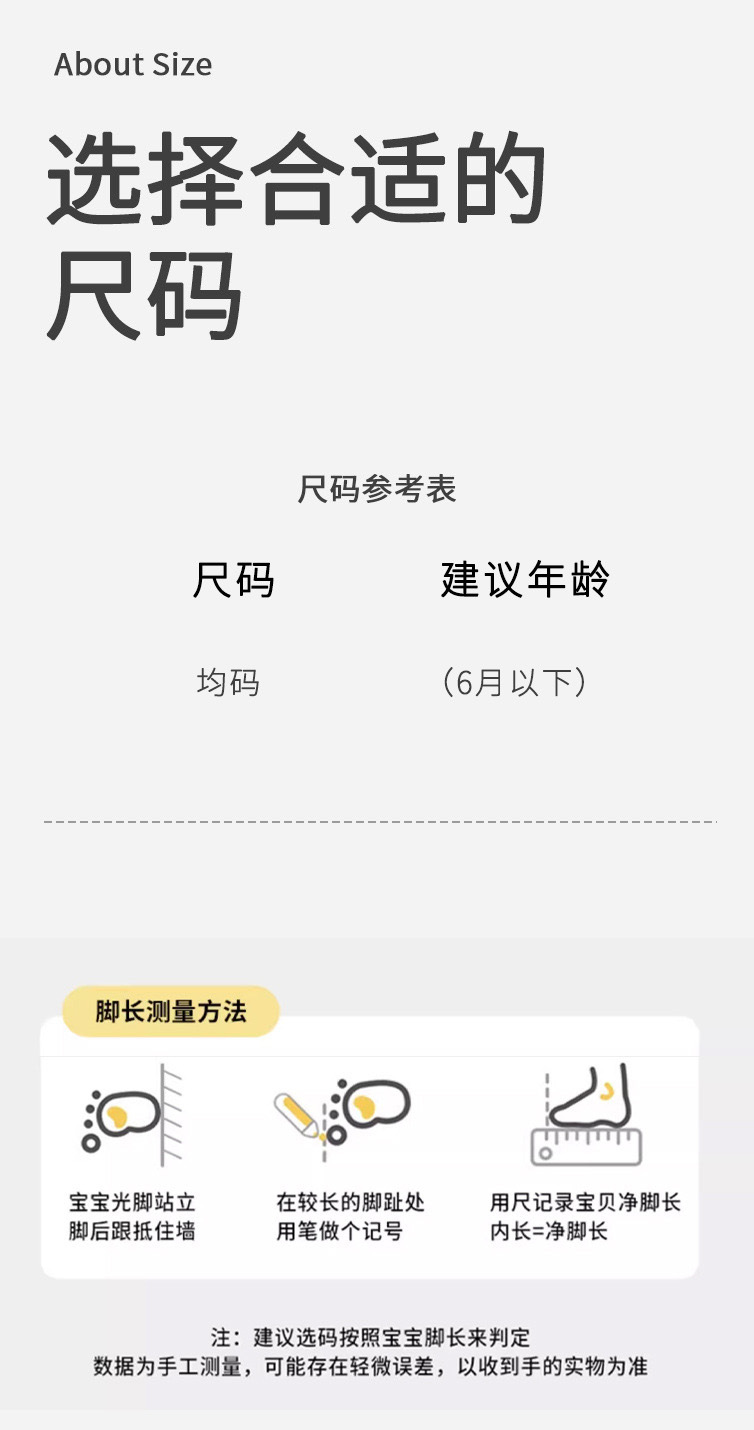 About Size

选择合适的
尺码

尺码参考表

| 尺码 | 建议年龄 |
|---|---|
| 均码 | （6月以下） |

脚长测量方法

宝宝光脚站立
脚后跟抵住墙

在较长的脚趾处
用笔做个记号

用尺记录宝贝净脚长
内长=净脚长

注：建议选码按照宝宝脚长来判定
数据为手工测量，可能存在轻微误差，以收到手的实物为准