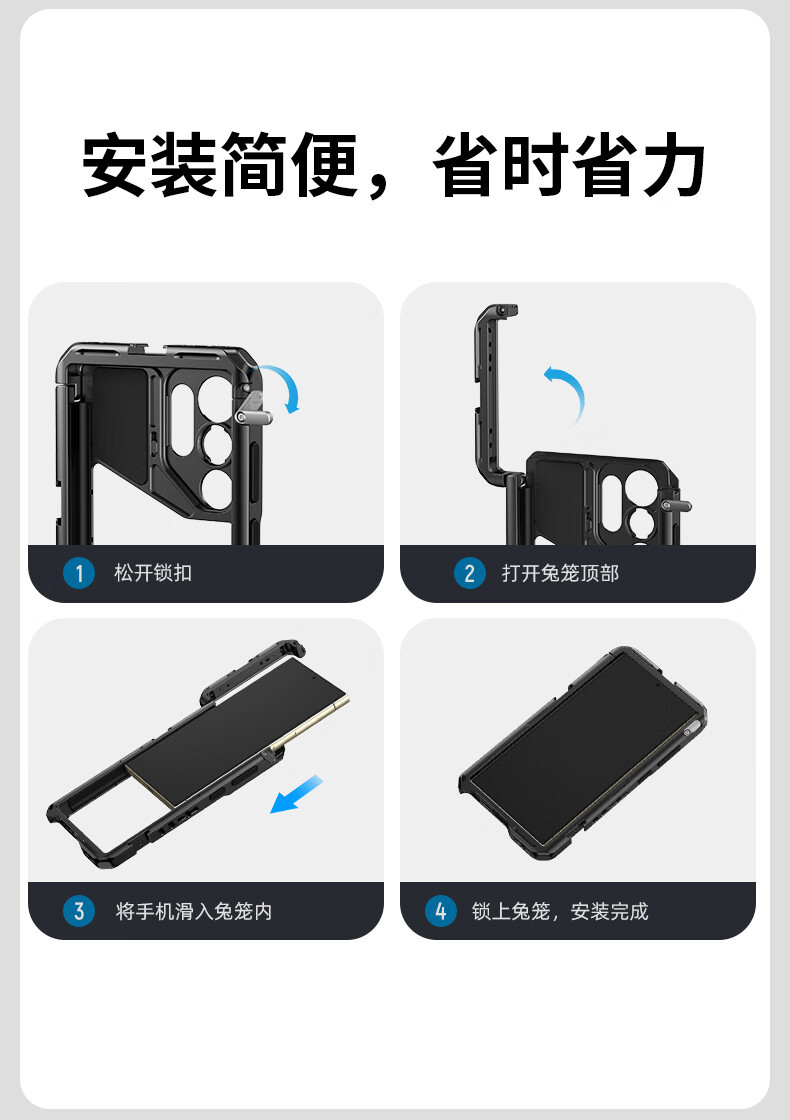 安装简便，省时省力

1 松开锁扣

2 打开兔笼顶部

3 将手机滑入兔笼内

4 锁上兔笼，安装完成