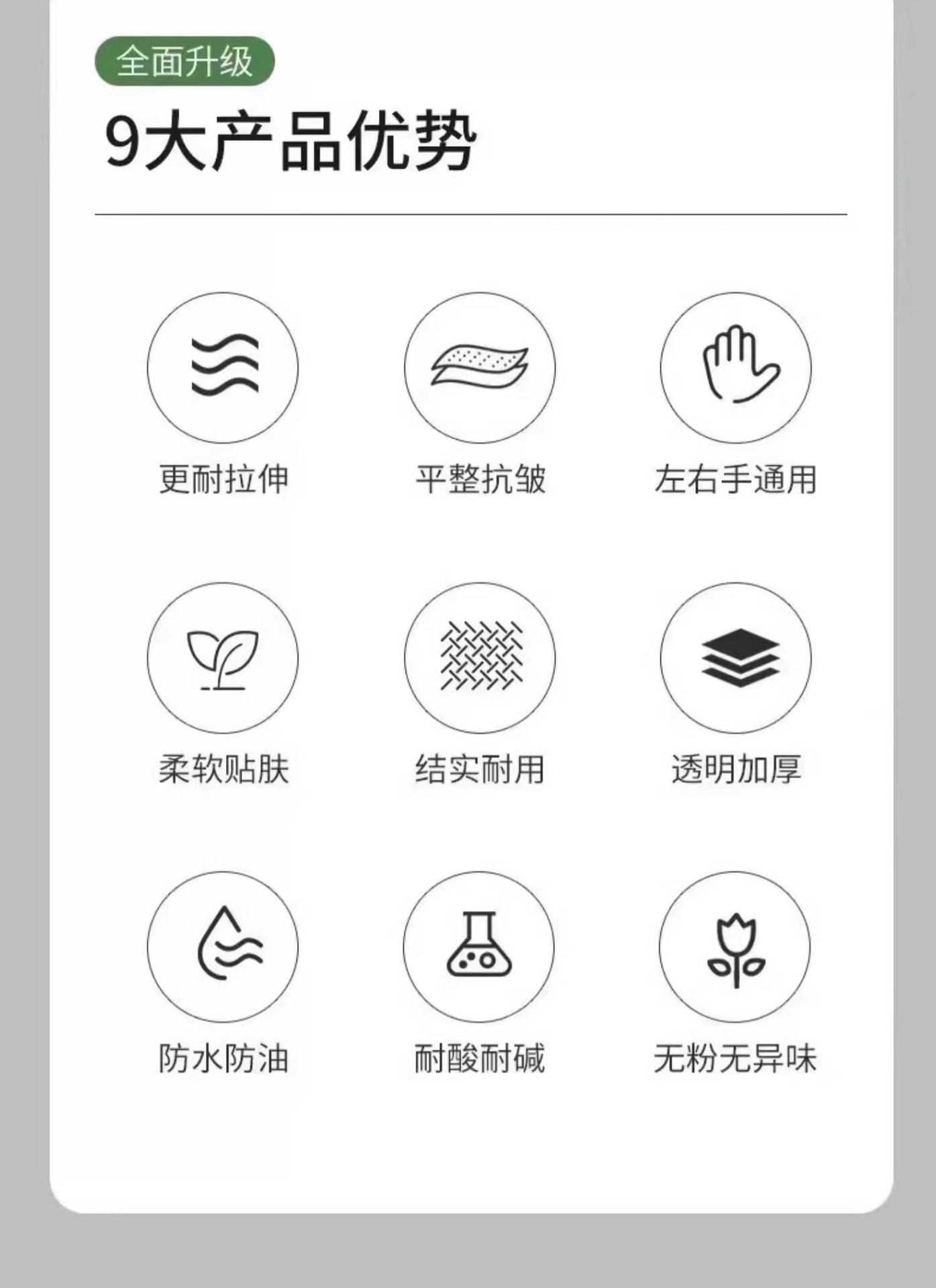 全面升级

9大产品优势

更耐拉伸

平整抗皱

左右手通用

柔软贴肤

结实耐用

透明加厚

防水防油

耐酸耐碱

无粉无异味