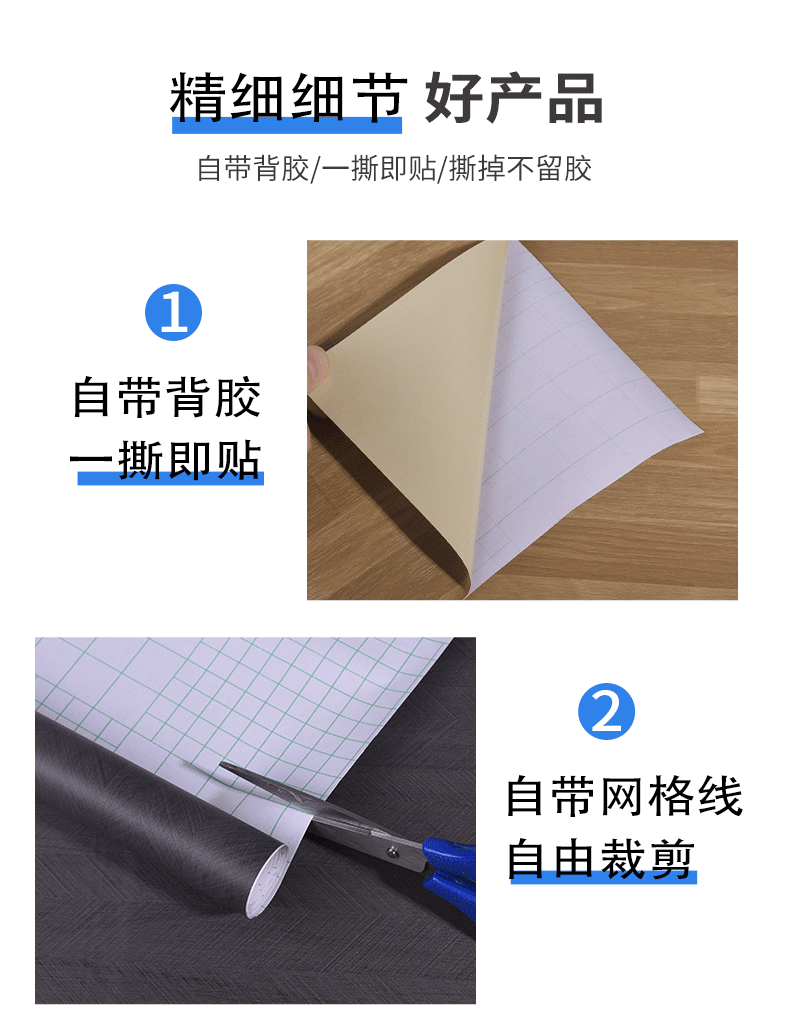 精细细节 好产品

自带背胶/一撕即贴/撕掉不留胶

1

自带背胶
一撕即贴

2

自带网格线
自由裁剪