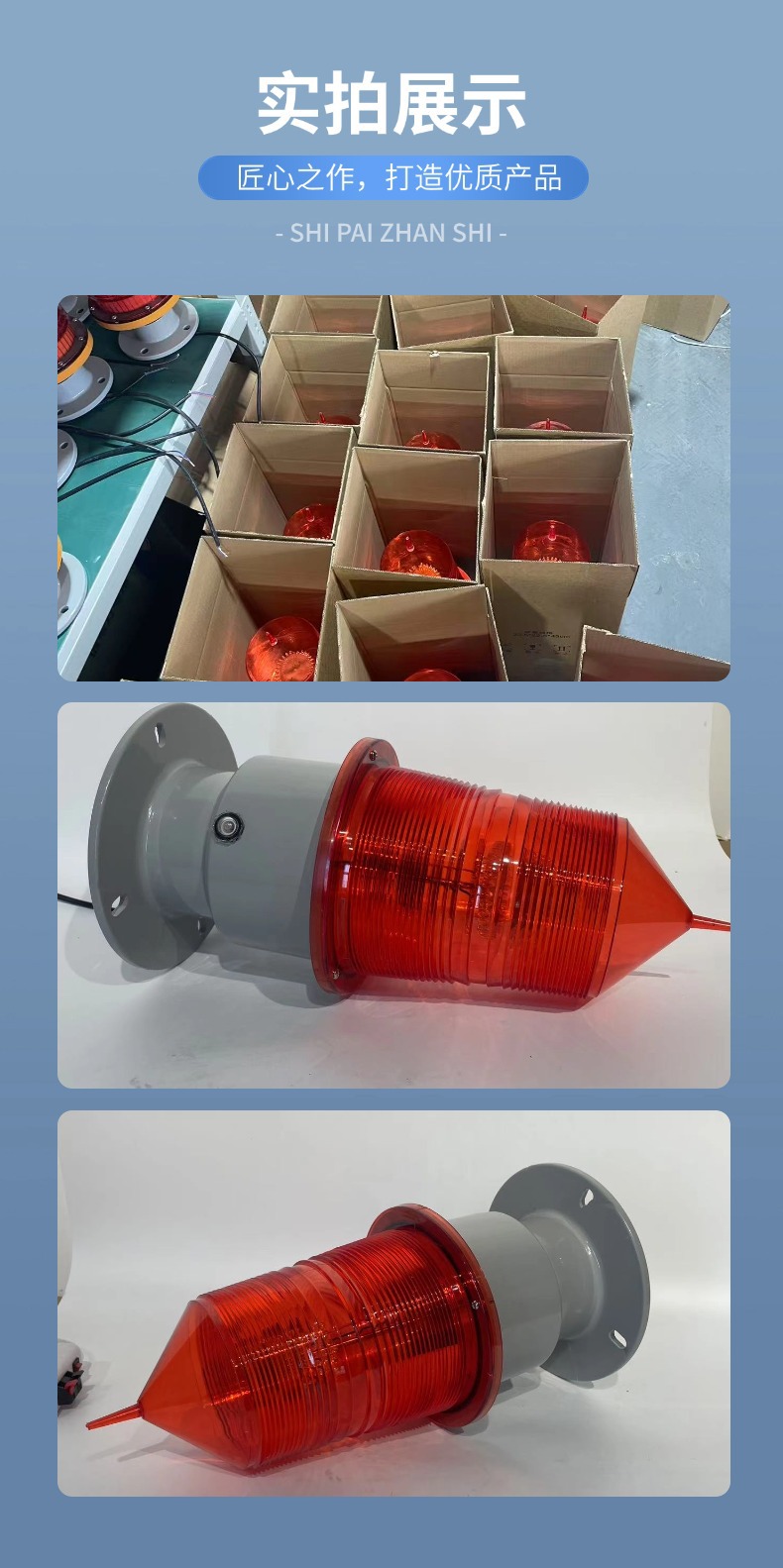 实拍展示

匠心之作，打造优质产品

- SHI PAI ZHAN SHI -