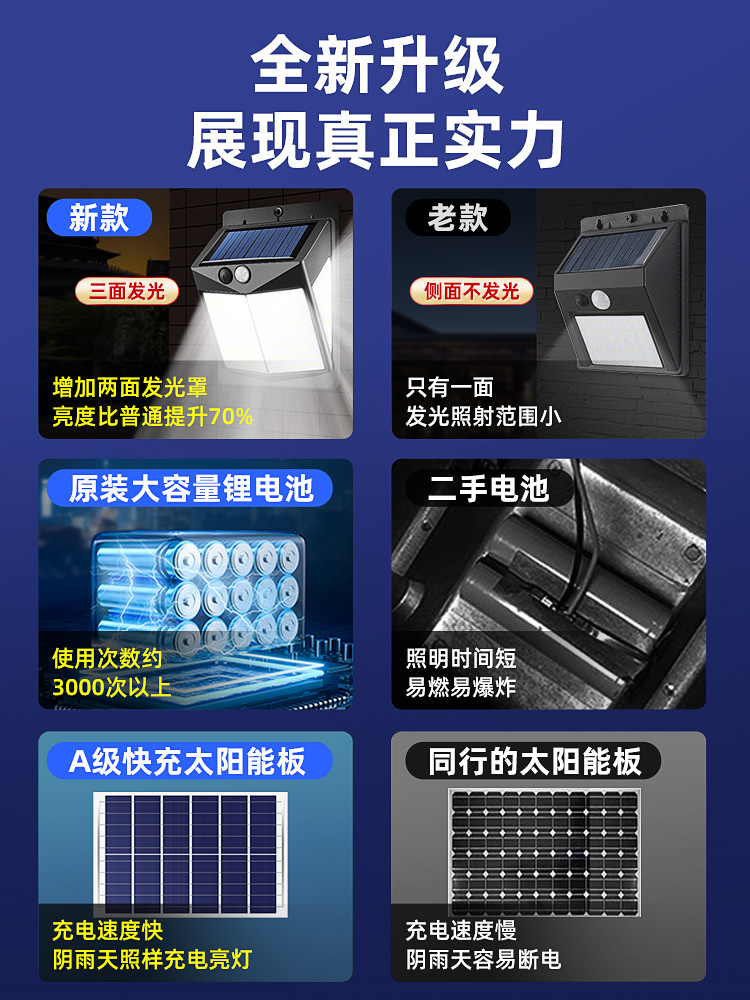 全新升级
展现真正实力

新款
三面发光
增加两面发光罩
亮度比普通提升70%

老款
侧面不发光
只有一面
发光照射范围小

原装大容量锂电池
使用次数约
3000次以上

二手电池
照明时间短
易燃易爆炸

A级快充太阳能板
充电速度快
阴雨天照样充电亮灯

同行的太阳能板
充电速度慢
阴雨天容易断电