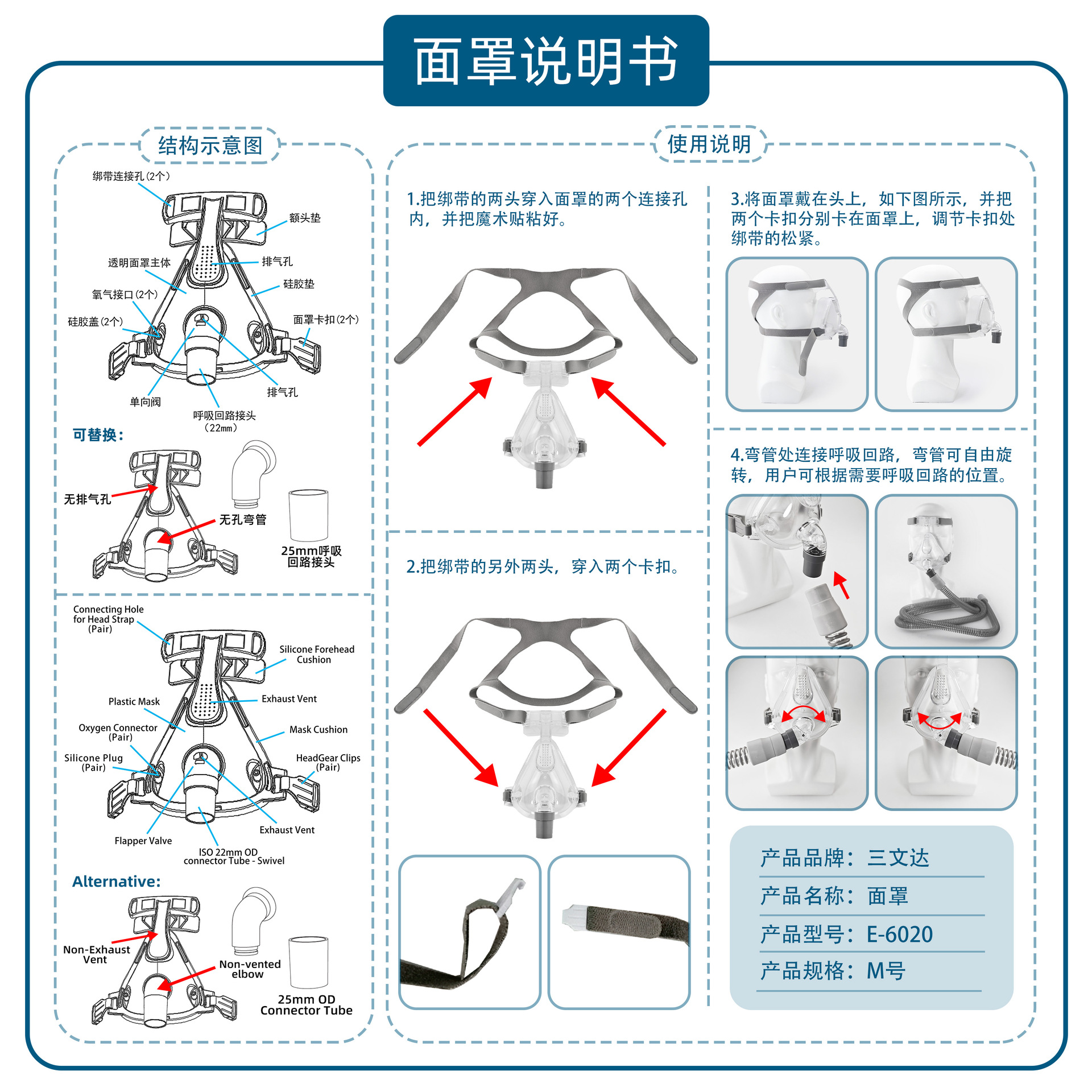 面罩说明书

结构示意图

绑带连接孔（2个）
额头垫
透明面罩主体
排气孔
硅胶垫
氧气接口（2个）
硅胶盖（2个）
面罩卡扣（2个）
单向阀
排气孔
呼吸回路接头（22mm）

可替换：
无排气孔
无孔弯管
25mm呼吸回路接头

Connecting Hole for Head Strap (Pair)
Silicone Forehead Cushion
Plastic Mask
Exhaust Vent
Oxygen Connector (Pair)
Mask Cushion
Silicone Plug (Pair)
HeadGear Clips (Pair)
Flapper Valve
Exhaust Vent
ISO 22mm OD connector Tube - Swivel

Alternative:
Non-Exhaust Vent
Non-vented elbow
25mm OD Connector Tube

使用说明

1.把绑带的两头穿入面罩的两个连接孔内，并把魔术贴粘好。

2.把绑带的另外两头，穿入两个卡扣。

3.将面罩戴在头上，如下图所示，并把两个卡扣分别卡在面罩上，调节卡扣处绑带的松紧。

4.弯管处连接呼吸回路，弯管可自由旋转，用户可根据需要呼吸回路的位置。

产品品牌：三文达
产品名称：面罩
产品型号：E-6020
产品规格：M号