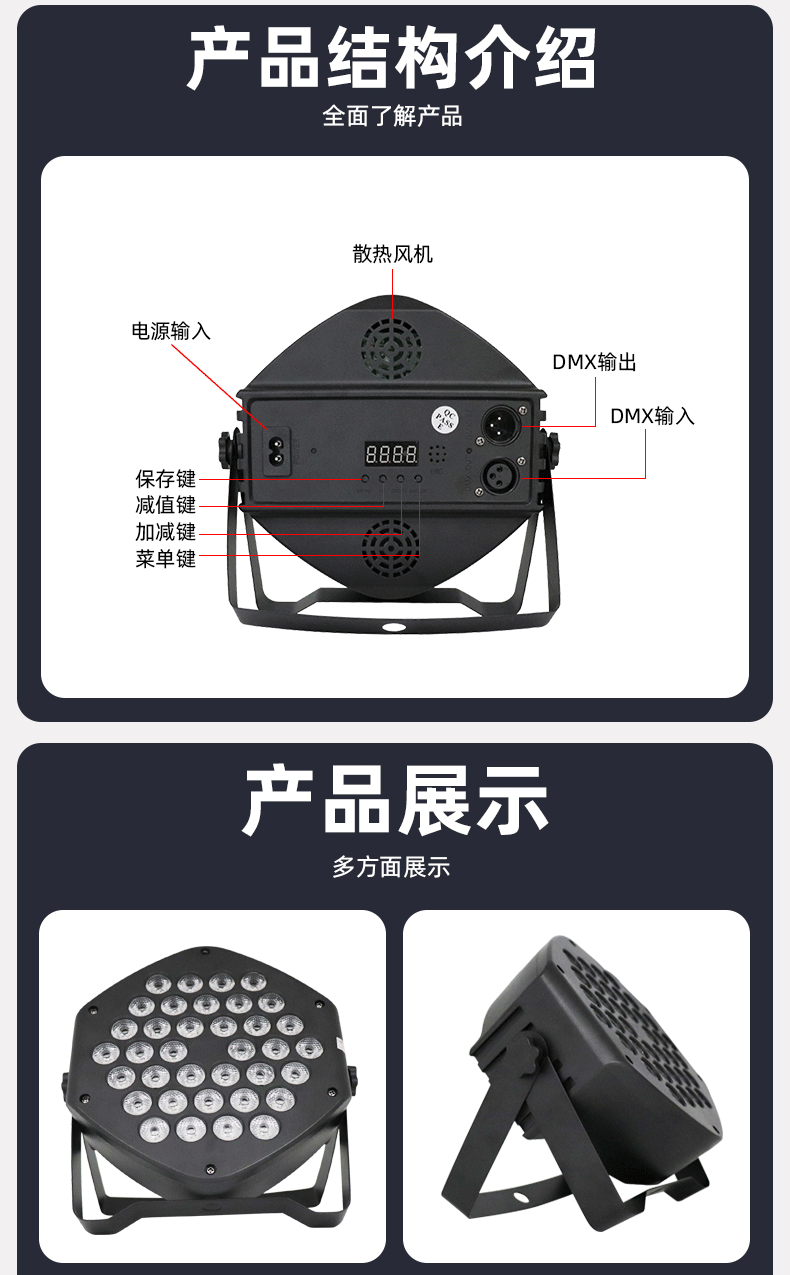 产品结构介绍

全面了解产品

散热风机

电源输入

DMX输出

DMX输入

QC PASS

8888

保存键

减值键

加减键

菜单键

产品展示

多方面展示