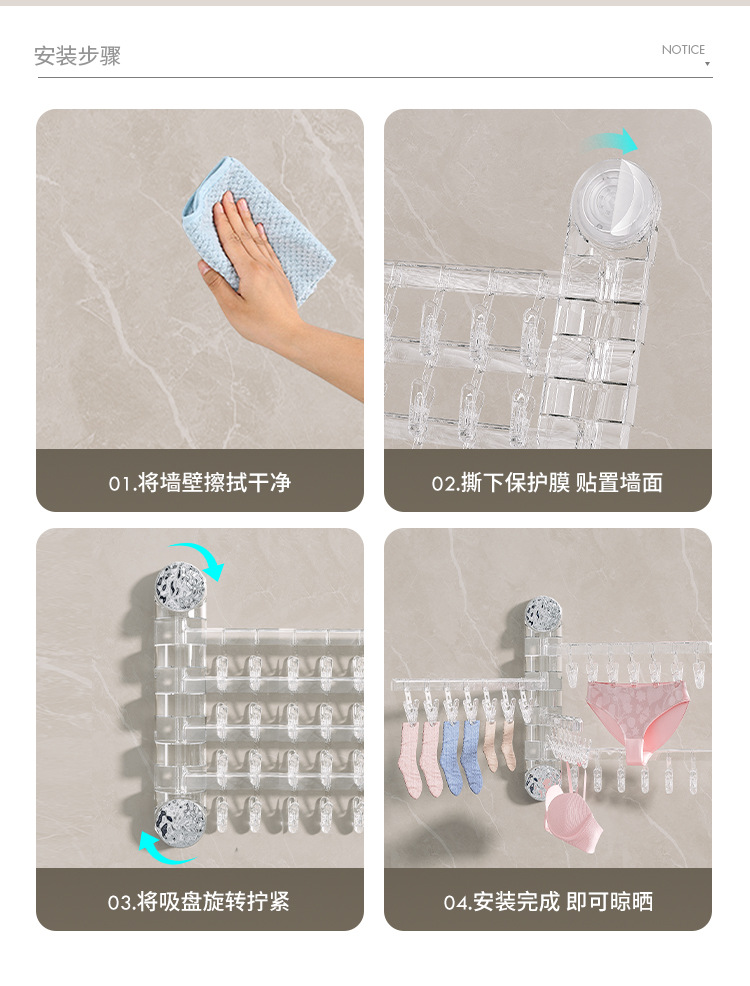 安装步骤

NOTICE

01.将墙壁擦拭干净

02.撕下保护膜 贴置墙面

03.将吸盘旋转拧紧

04.安装完成 即可晾晒