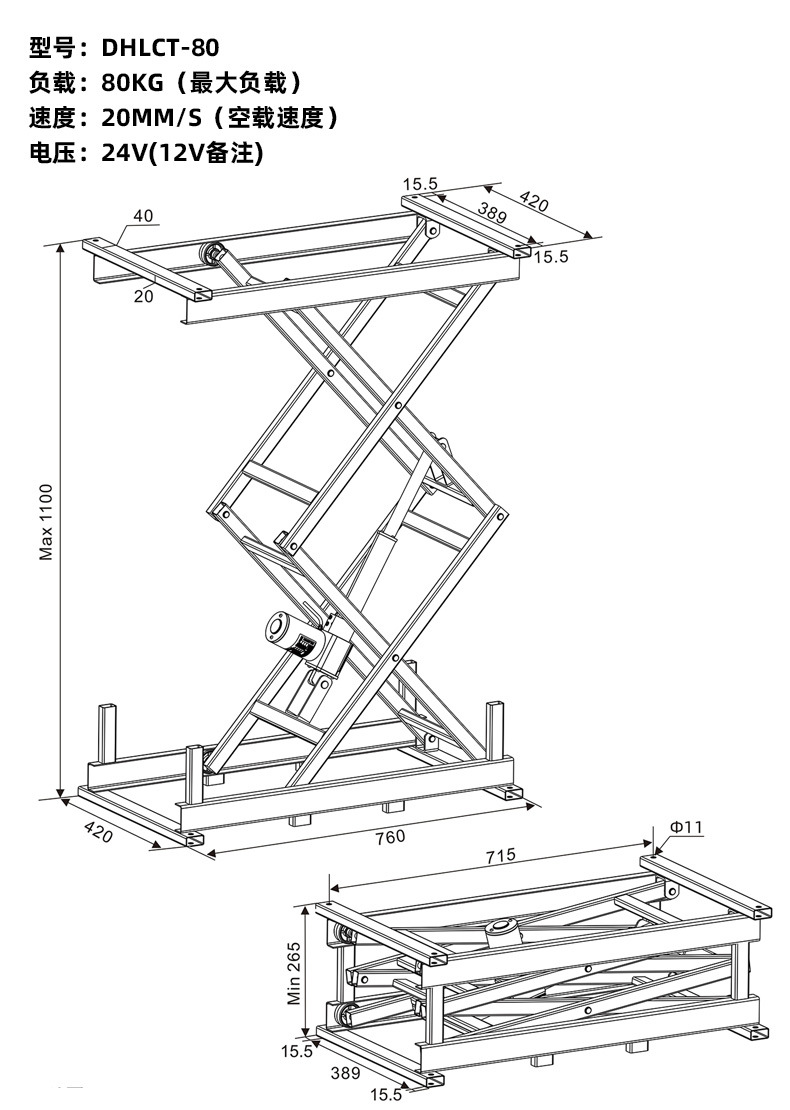 型号：DHLCT-80
负载：80KG（最大负载）
速度：20MM/S（空载速度）
电压：24V(12V备注)

15.5
420
389
15.5
40
20
Max 1100
420
760
Φ11
715
Min 265
15.5
389
15.5