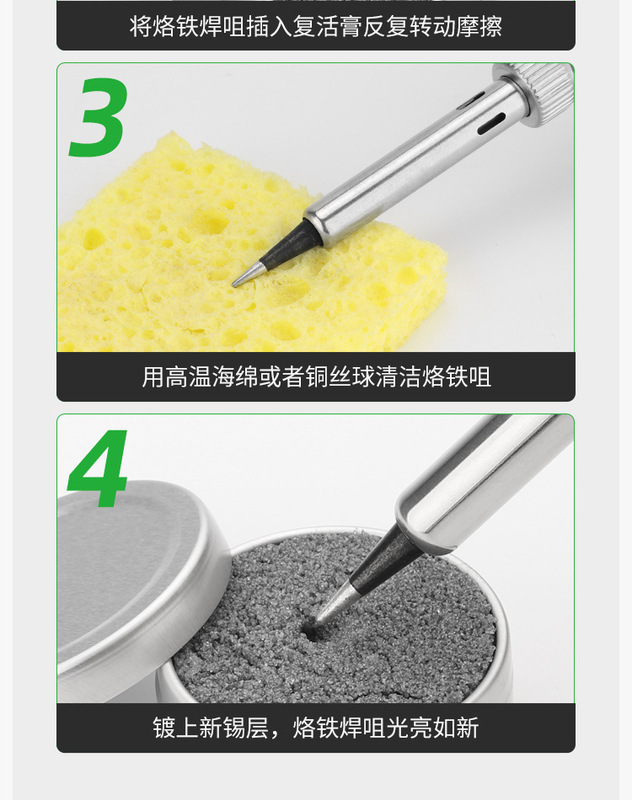 将烙铁焊咀插入复活膏反复转动摩擦

3

用高温海绵或者铜丝球清洁烙铁咀

4

镀上新锡层，烙铁焊咀光亮如新