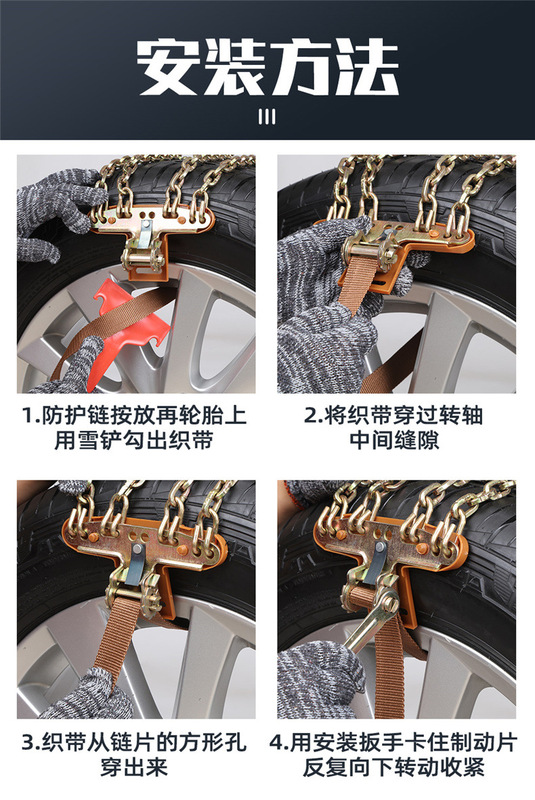 安装方法

1.防护链按放再轮胎上 用雪铲勾出织带

2.将织带穿过转轴 中间缝隙

3.织带从链片的方形孔 穿出来

4.用安装扳手卡住制动片 反复向下转动收紧