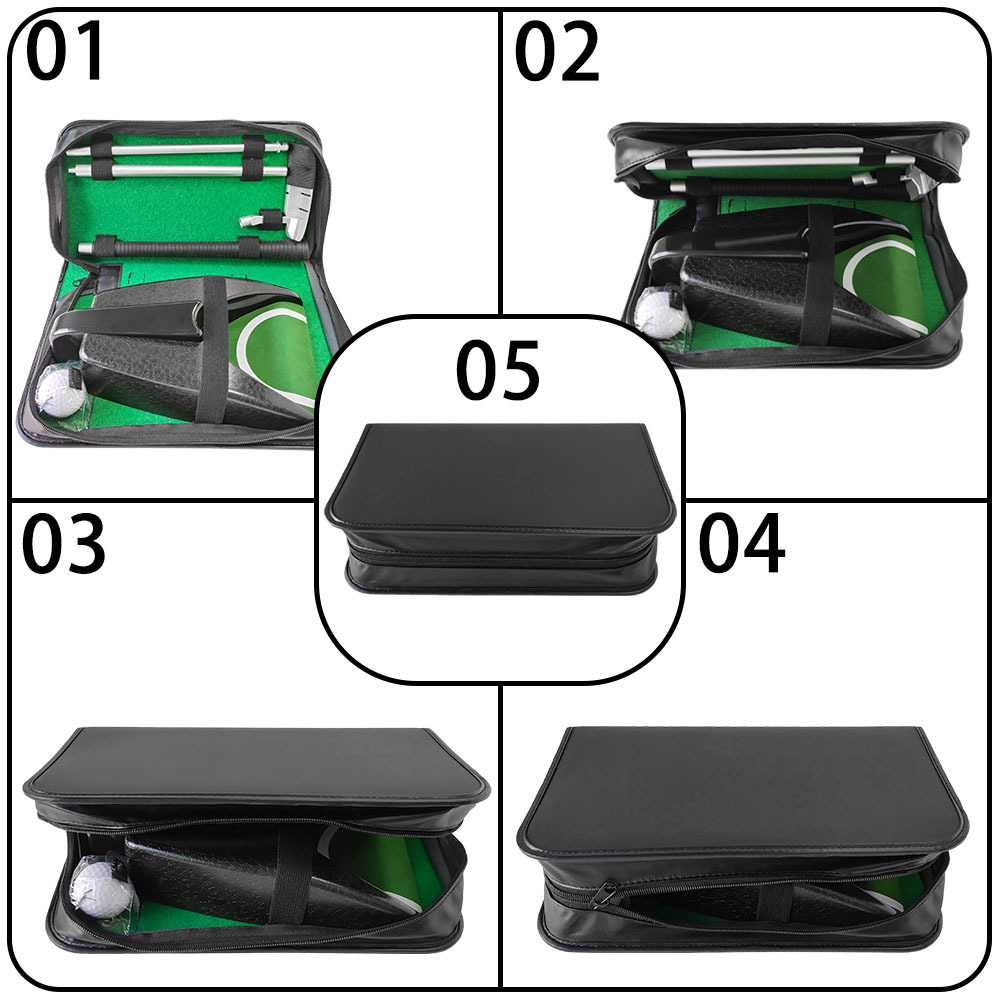 01

02

05

03

04