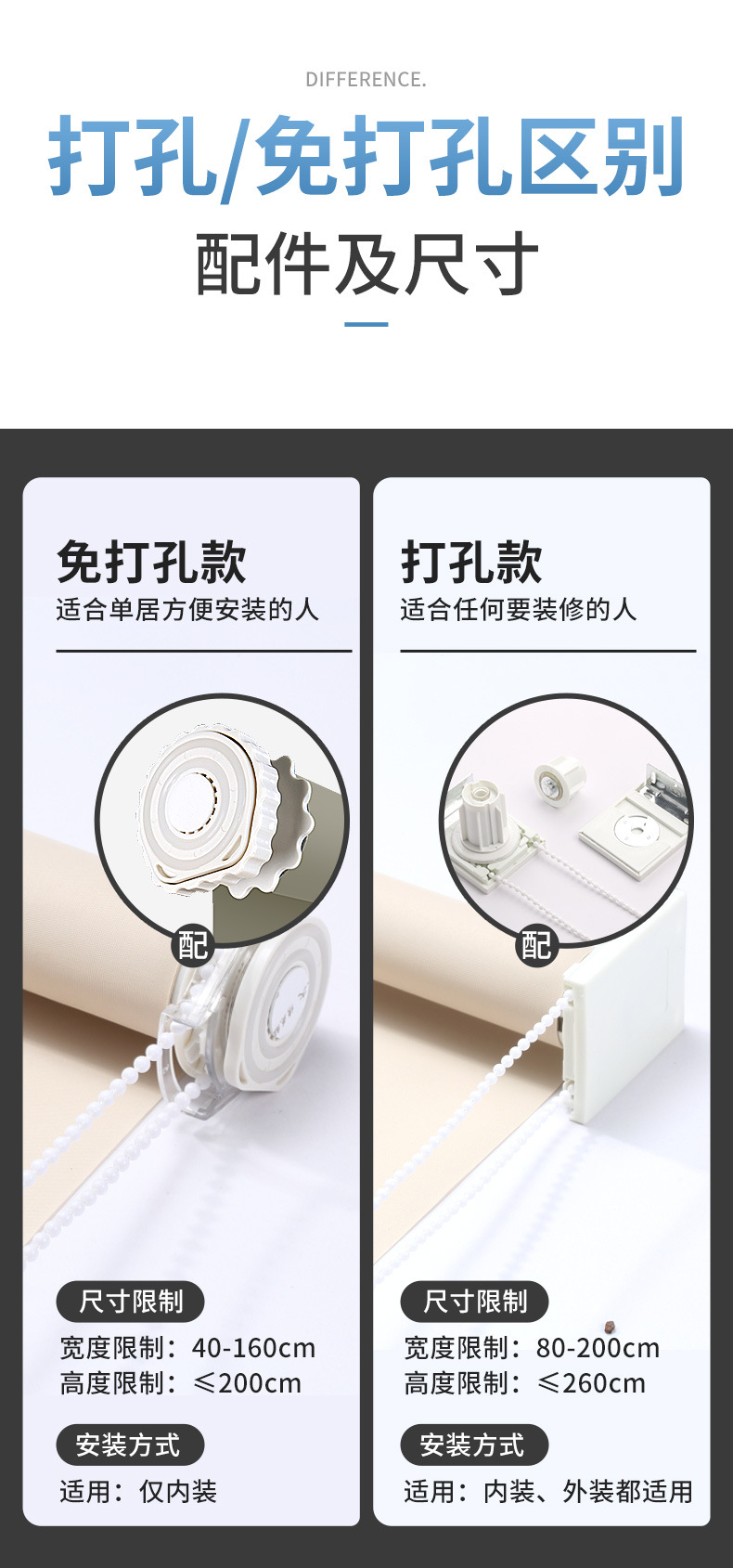 DIFFERENCE.

打孔/免打孔区别

配件及尺寸

免打孔款

适合单居方便安装的人

配

尺寸限制

宽度限制：40-160cm
高度限制：≤200cm

安装方式

适用：仅内装

打孔款

适合任何要装修的人

配

尺寸限制

宽度限制：80-200cm
高度限制：≤260cm

安装方式

适用：内装、外装都适用