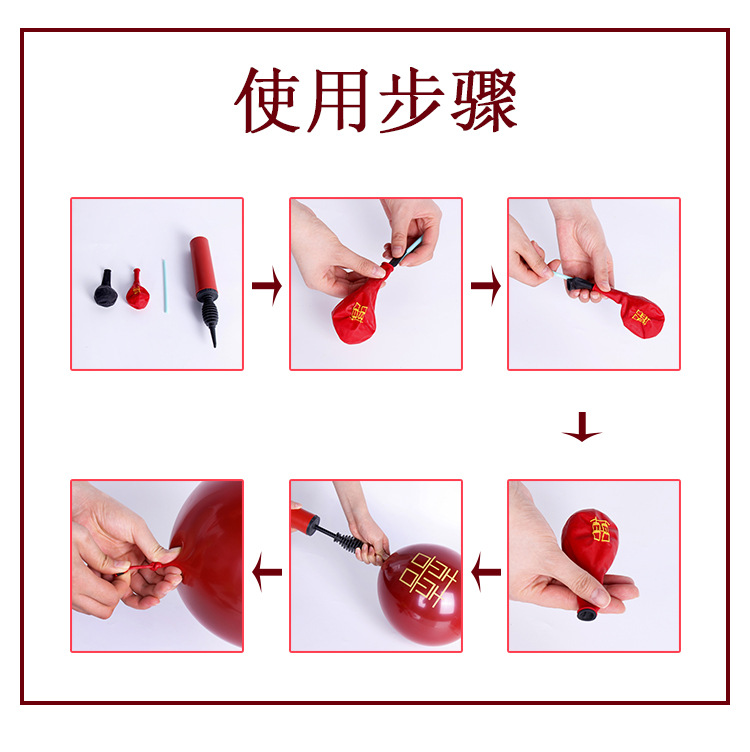 使用步骤

囍

囍

囍

囍