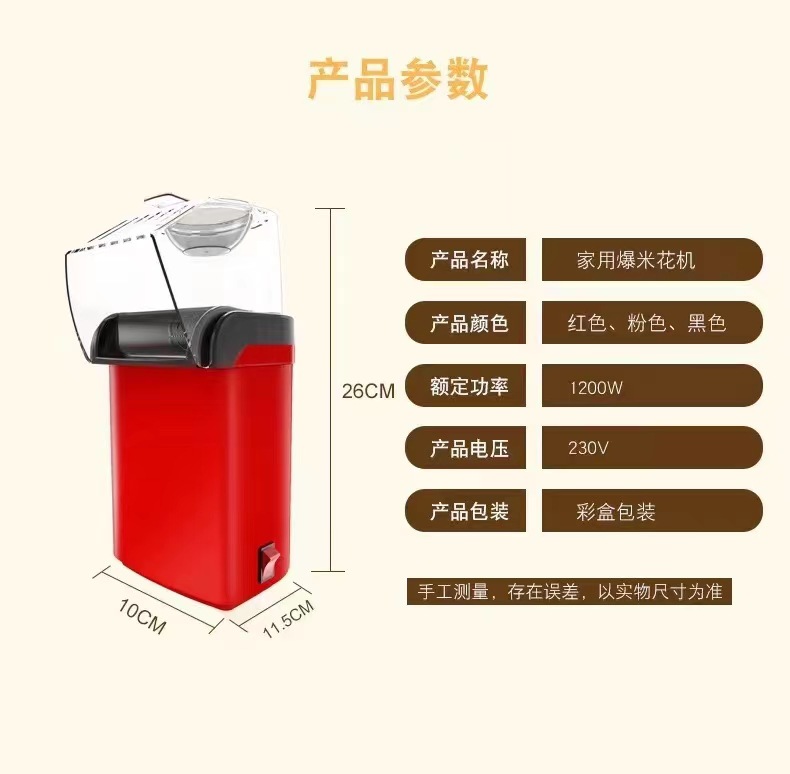 产品参数

26CM

10CM

11.5CM

| 产品名称 | 家用爆米花机 |
|---|---|
| 产品颜色 | 红色、粉色、黑色 |
| 额定功率 | 1200W |
| 产品电压 | 230V |
| 产品包装 | 彩盒包装 |

手工测量，存在误差，以实物尺寸为准