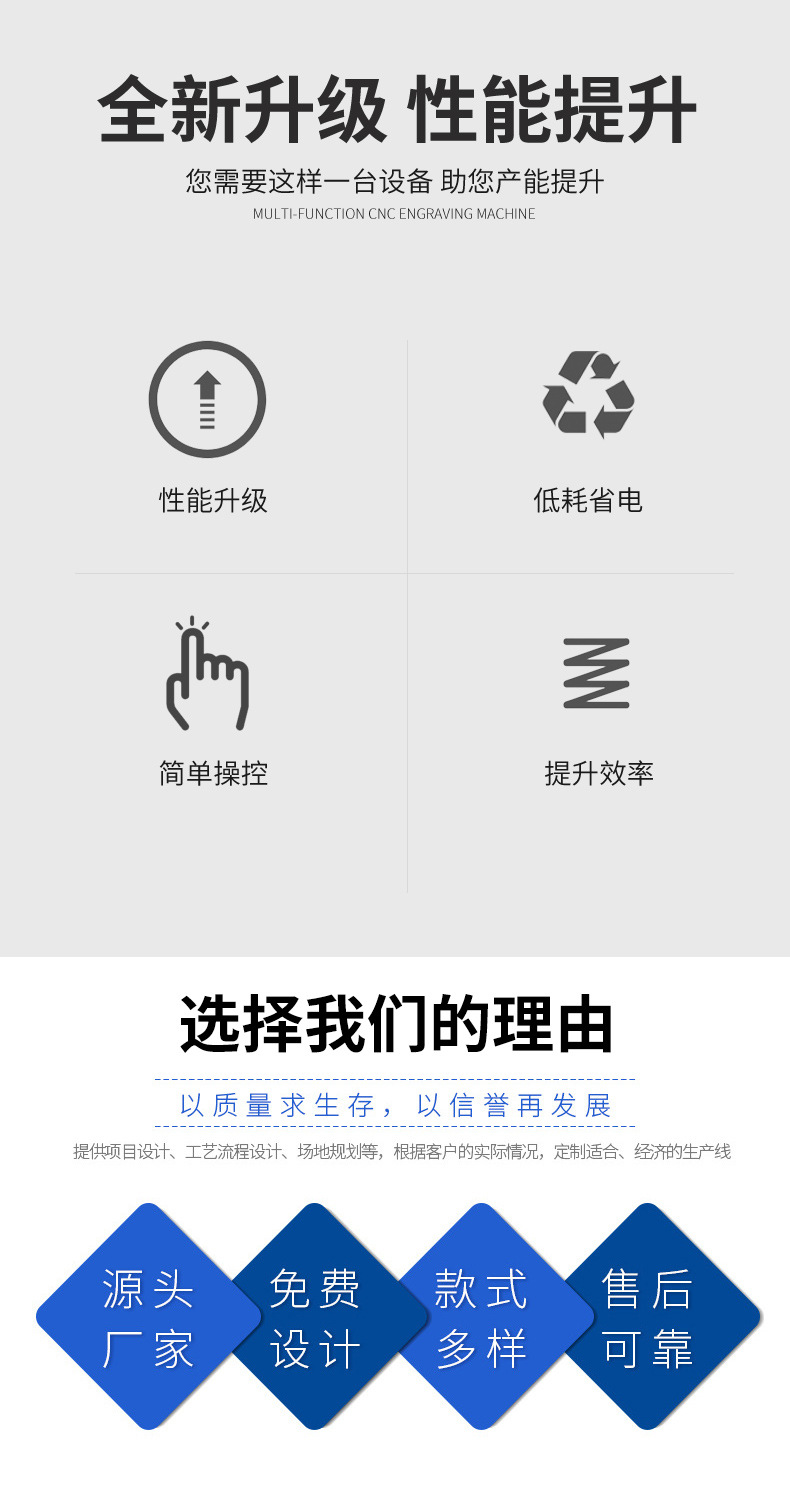 全新升级 性能提升

您需要这样一台设备 助您产能提升

MULTI-FUNCTION CNC ENGRAVING MACHINE

性能升级

低耗省电

简单操控

提升效率

选择我们的理由

以质量求生存，以信誉再发展

提供项目设计、工艺流程设计、场地规划等，根据客户的实际情况，定制适合、经济的生产线

源头
厂家

免费
设计

款式
多样

售后
可靠