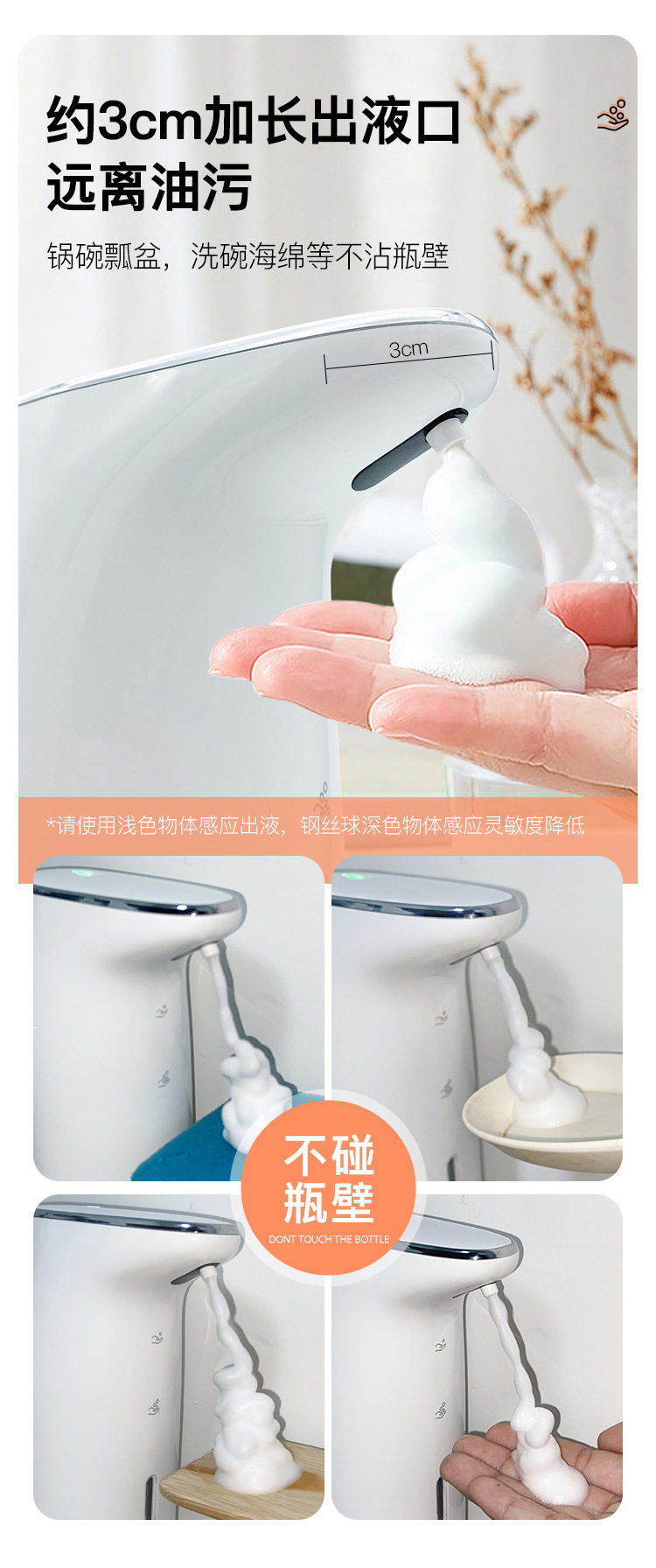 约3cm加长出液口
远离油污

锅碗瓢盆，洗碗海绵等不沾瓶壁

3cm

*请使用浅色物体感应出液，钢丝球深色物体感应灵敏度降低

不碰
瓶壁
DONT TOUCH THE BOTTLE