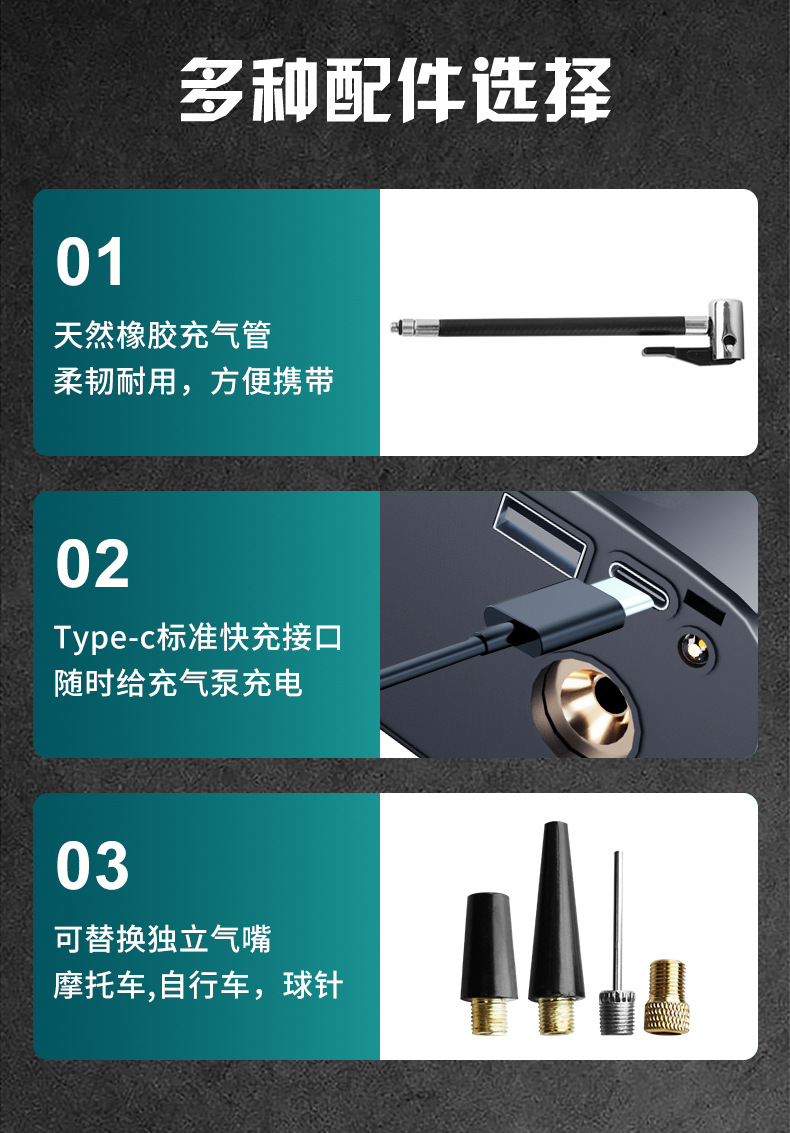 多种配件选择

01
天然橡胶充气管
柔韧耐用，方便携带

02
Type-c标准快充接口
随时给充气泵充电

03
可替换独立气嘴
摩托车,自行车，球针