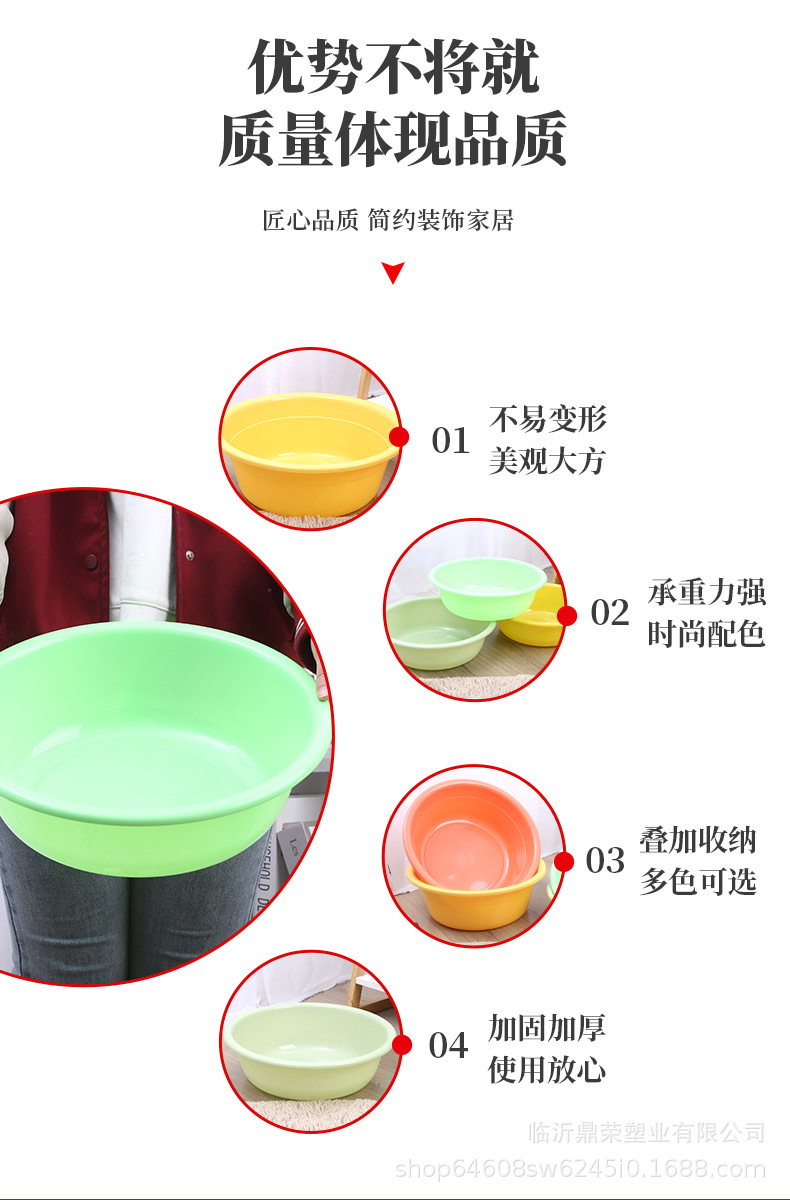 优势不将就
质量体现品质

匠心品质 简约装饰家居

01 不易变形
美观大方

02 承重力强
时尚配色

03 叠加收纳
多色可选

04 加固加厚
使用放心

临沂鼎荣塑业有限公司
shop64608sw6245i0.1688.com