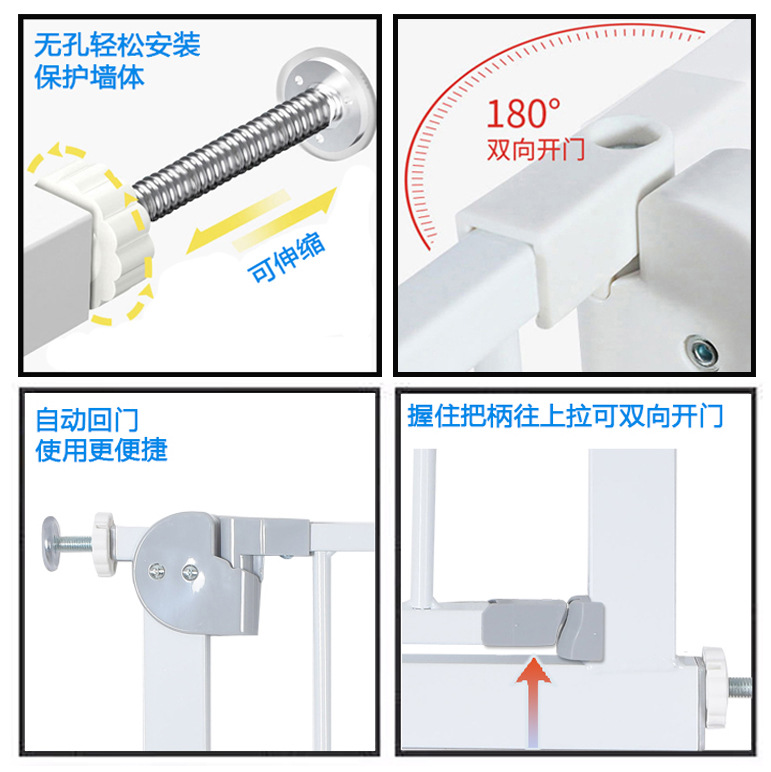 无孔轻松安装
保护墙体

可伸缩

180°
双向开门

自动回门
使用更便捷

握住把柄往上拉可双向开门