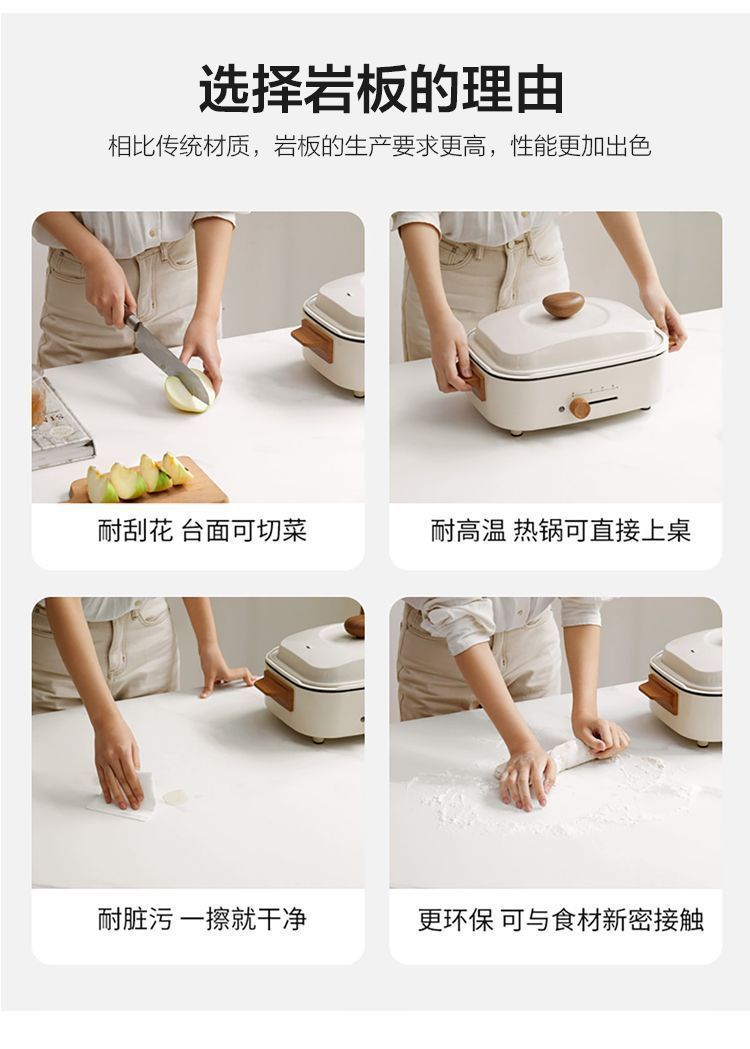 选择岩板的理由

相比传统材质，岩板的生产要求更高，性能更加出色

耐刮花 台面可切菜

耐高温 热锅可直接上桌

耐脏污 一擦就干净

更环保 可与食材新密接触