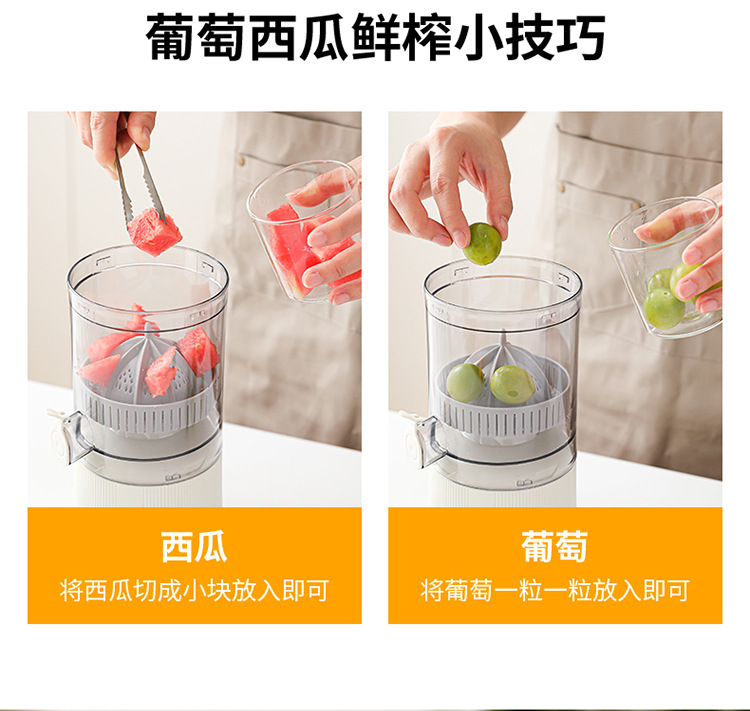 葡萄西瓜鲜榨小技巧

西瓜
将西瓜切成小块放入即可

葡萄
将葡萄一粒一粒放入即可