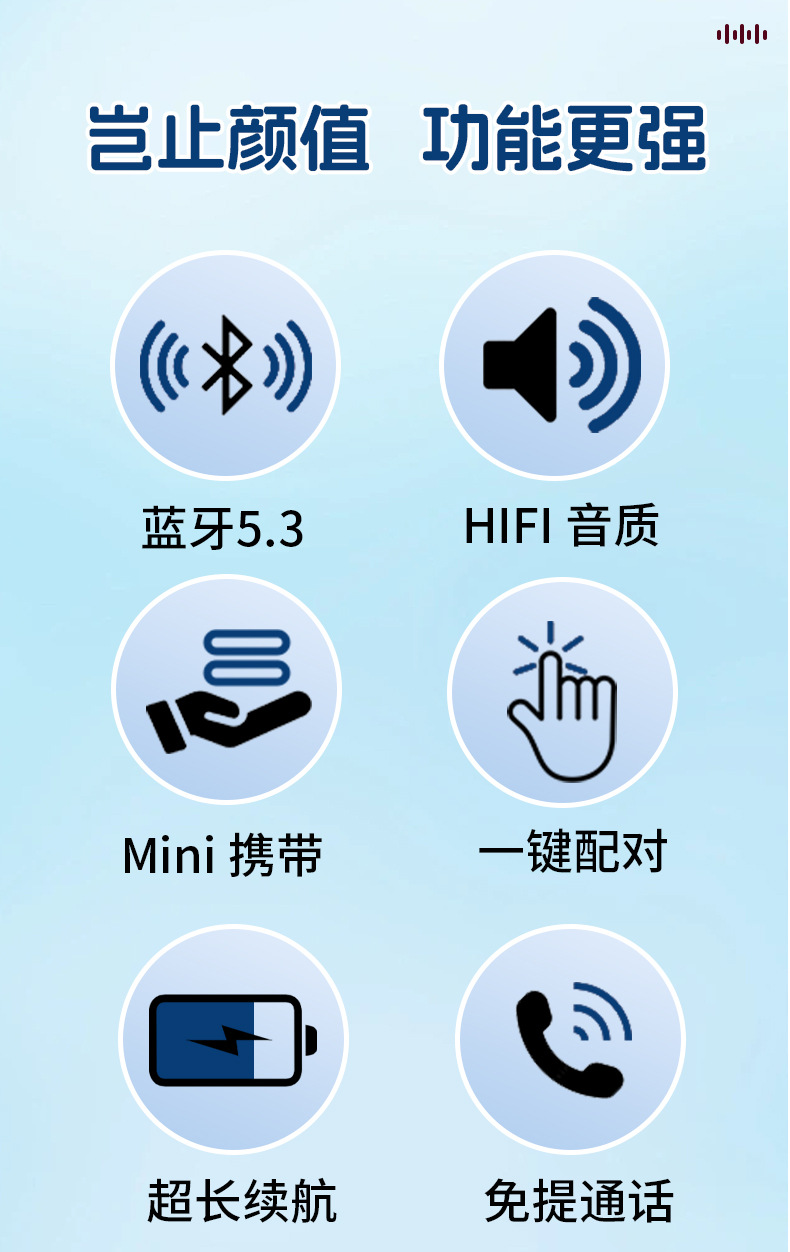 岂止颜值 功能更强

蓝牙5.3

HIFI 音质

Mini 携带

一键配对

超长续航

免提通话