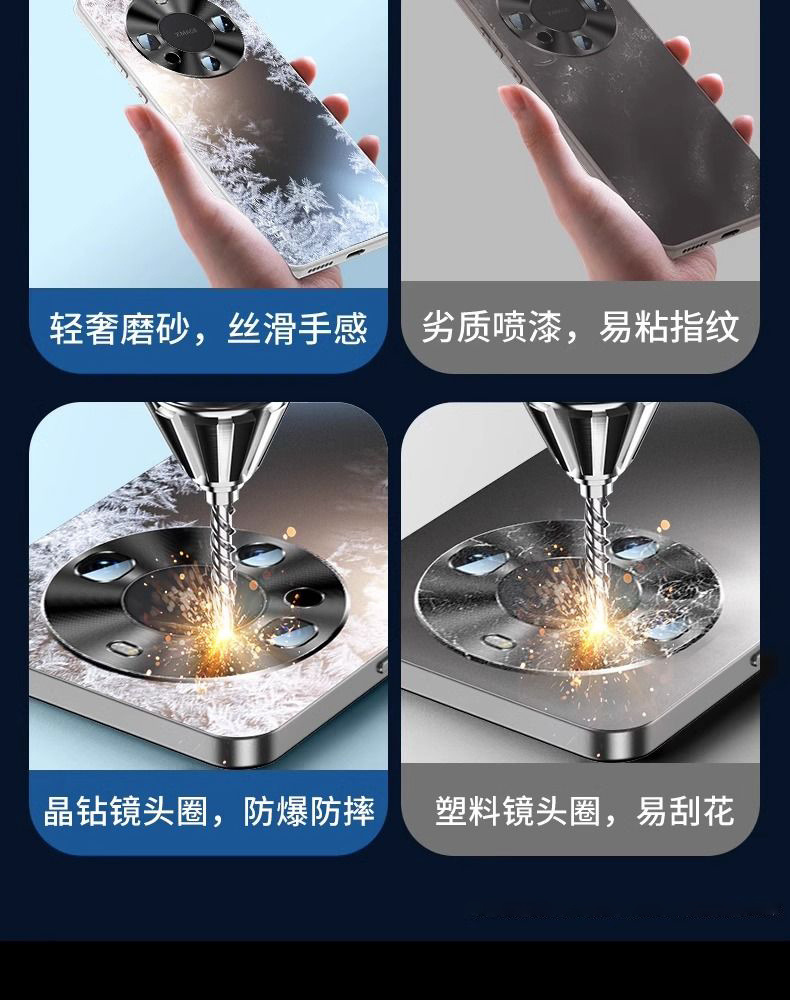 轻奢磨砂，丝滑手感

劣质喷漆，易粘指纹

晶钻镜头圈，防爆防摔

塑料镜头圈，易刮花