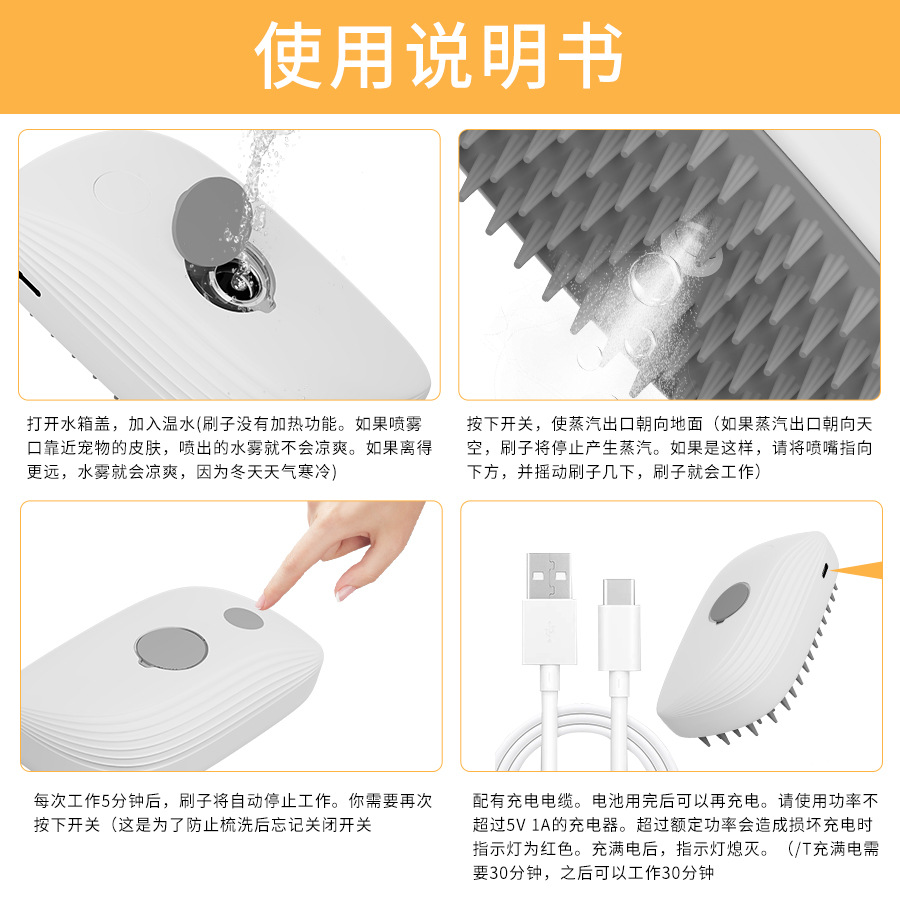 使用说明书

打开水箱盖，加入温水(刷子没有加热功能。如果喷雾口靠近宠物的皮肤，喷出的水雾就不会凉爽。如果离得更远，水雾就会凉爽，因为冬天天气寒冷)

按下开关，使蒸汽出口朝向地面（如果蒸汽出口朝向天空，刷子将停止产生蒸汽。如果是这样，请将喷嘴指向下方，并摇动刷子几下，刷子就会工作）

每次工作5分钟后，刷子将自动停止工作。你需要再次按下开关（这是为了防止梳洗后忘记关闭开关

配有充电电缆。电池用完后可以再充电。请使用功率不超过5V 1A的充电器。超过额定功率会造成损坏充电时指示灯为红色。充满电后，指示灯熄灭。（/T充满电需要30分钟，之后可以工作30分钟