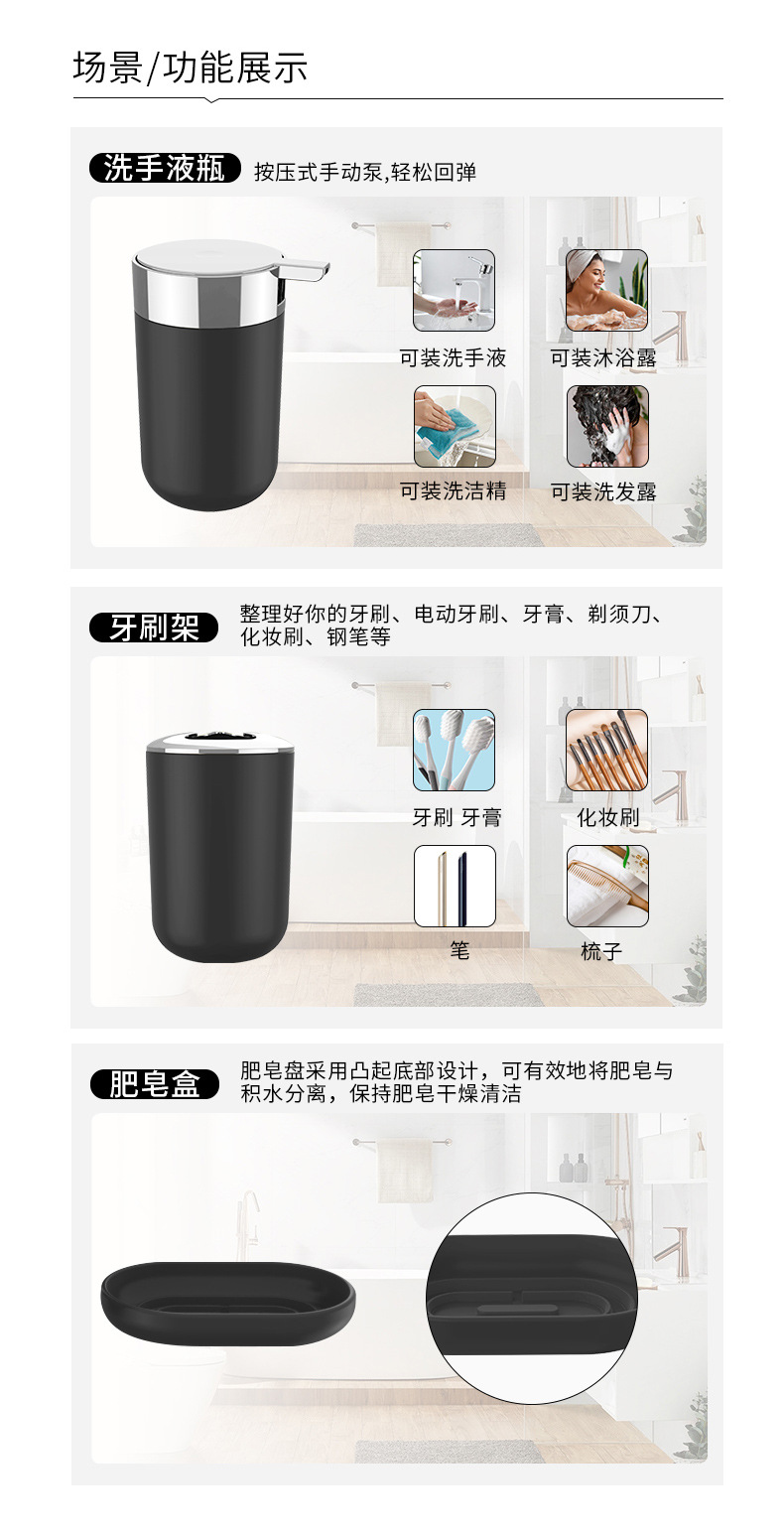 场景/功能展示

洗手液瓶 按压式手动泵,轻松回弹

可装洗手液
可装沐浴露
可装洗洁精
可装洗发露

牙刷架 整理好你的牙刷、电动牙刷、牙膏、剃须刀、化妆刷、钢笔等

牙刷 牙膏
化妆刷
笔
梳子

肥皂盒 肥皂盘采用凸起底部设计，可有效地将肥皂与积水分离，保持肥皂干燥清洁