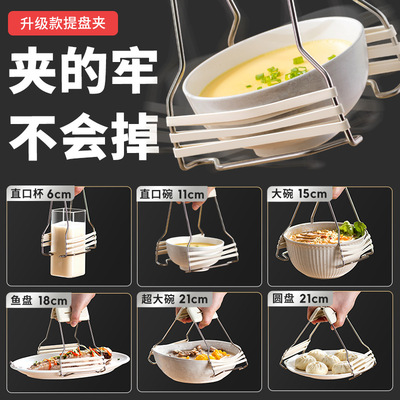 升级款提盘夹

夹的牢
不会掉

直口杯 6cm

直口碗 11cm

大碗 15cm

鱼盘 18cm

超大碗 21cm

圆盘 21cm